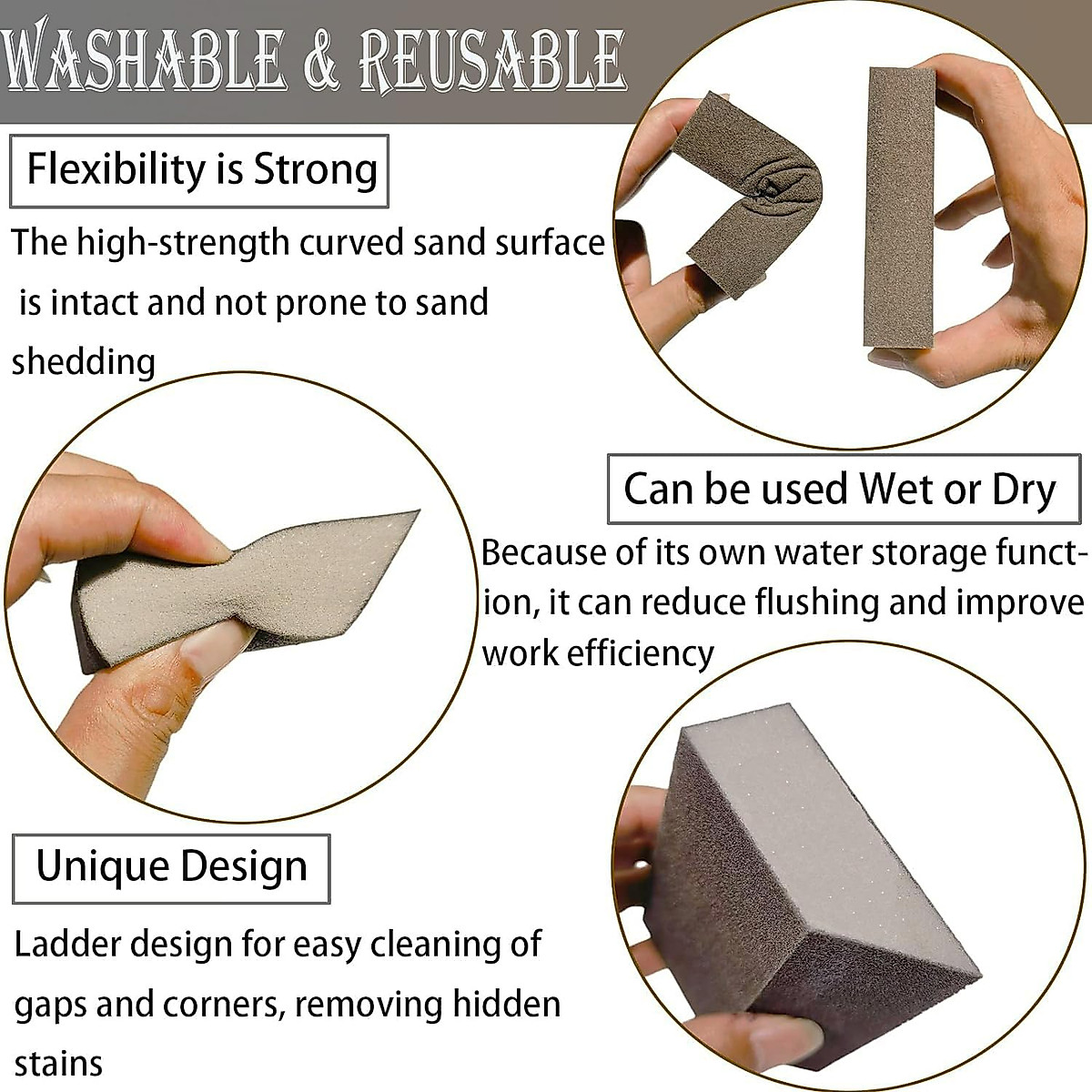 WASHABLE & REUSABLE

Flexibility is Strong

The high-strength curved sand surface is intact and not prone to sand shedding

Can be used Wet or Dry

Because of its own water storage function, it can reduce flushing and improve work efficiency

Unique Design

Ladder design for easy cleaning of gaps and corners, removing hidden stains