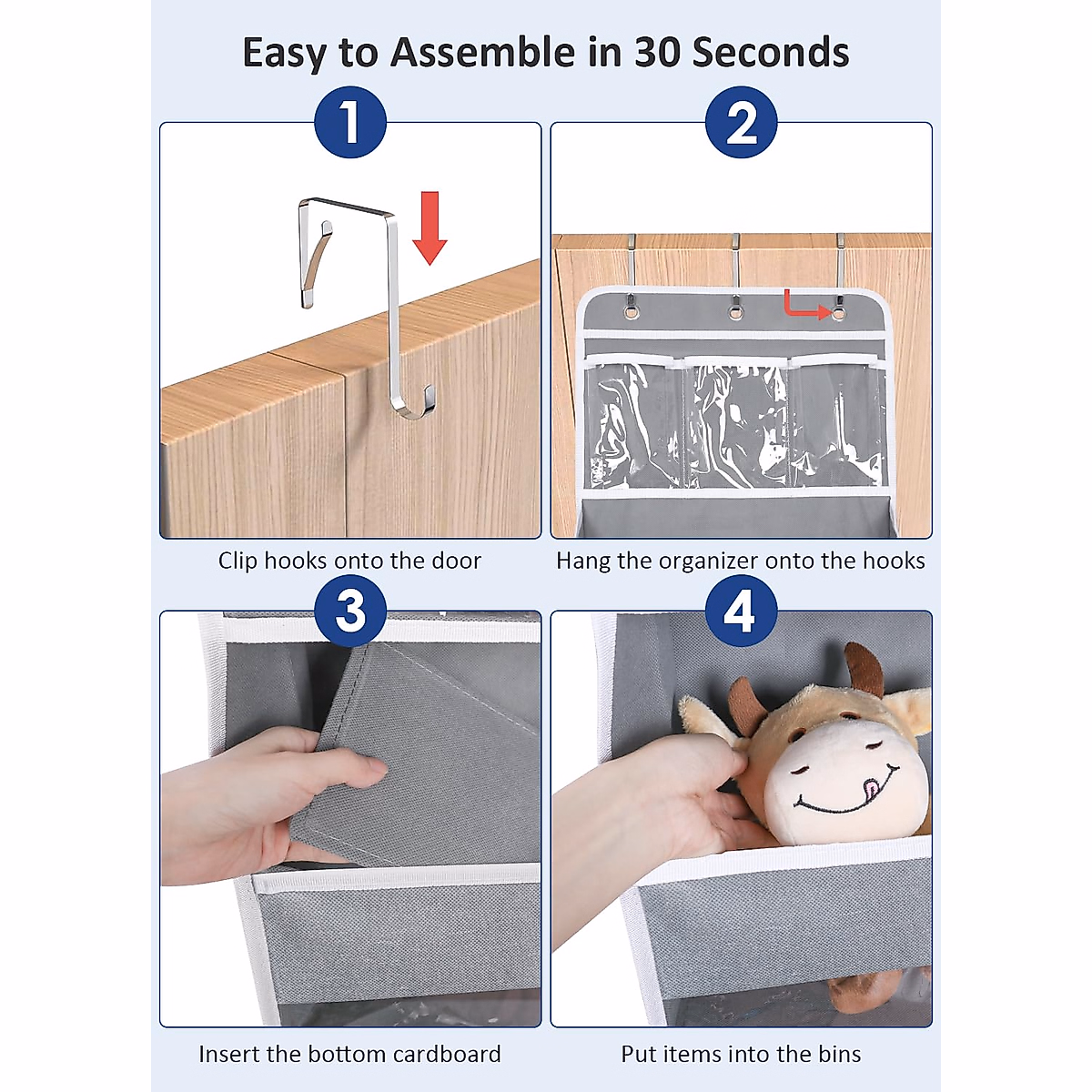 Easy to Assemble in 30 Seconds

1

Clip hooks onto the door

2

Hang the organizer onto the hooks

3

Insert the bottom cardboard

4

Put items into the bins