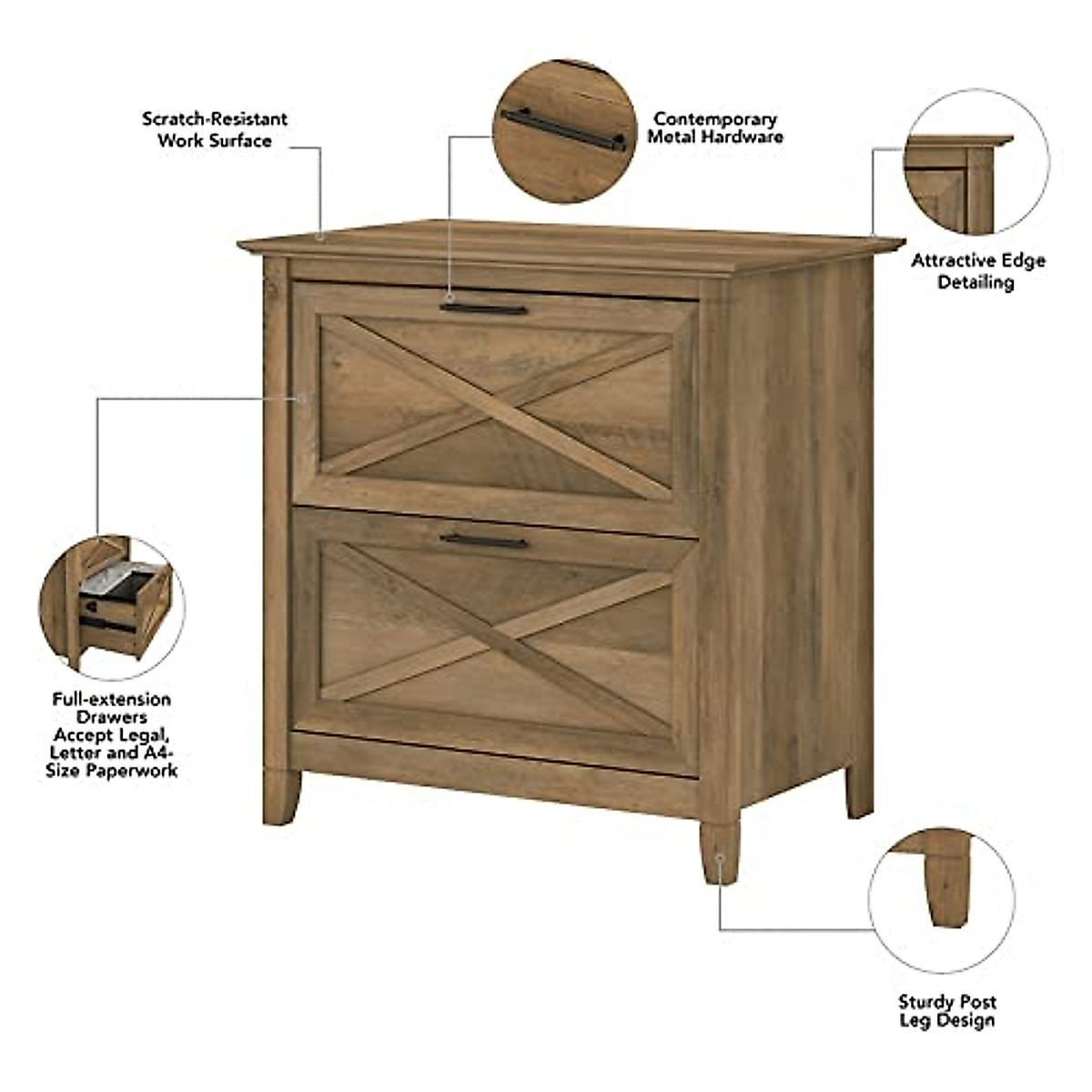 Scratch-Resistant Work Surface

Contemporary Metal Hardware

Attractive Edge Detailing

Full-extension Drawers Accept Legal, Letter and A4-Size Paperwork

Sturdy Post Leg Design