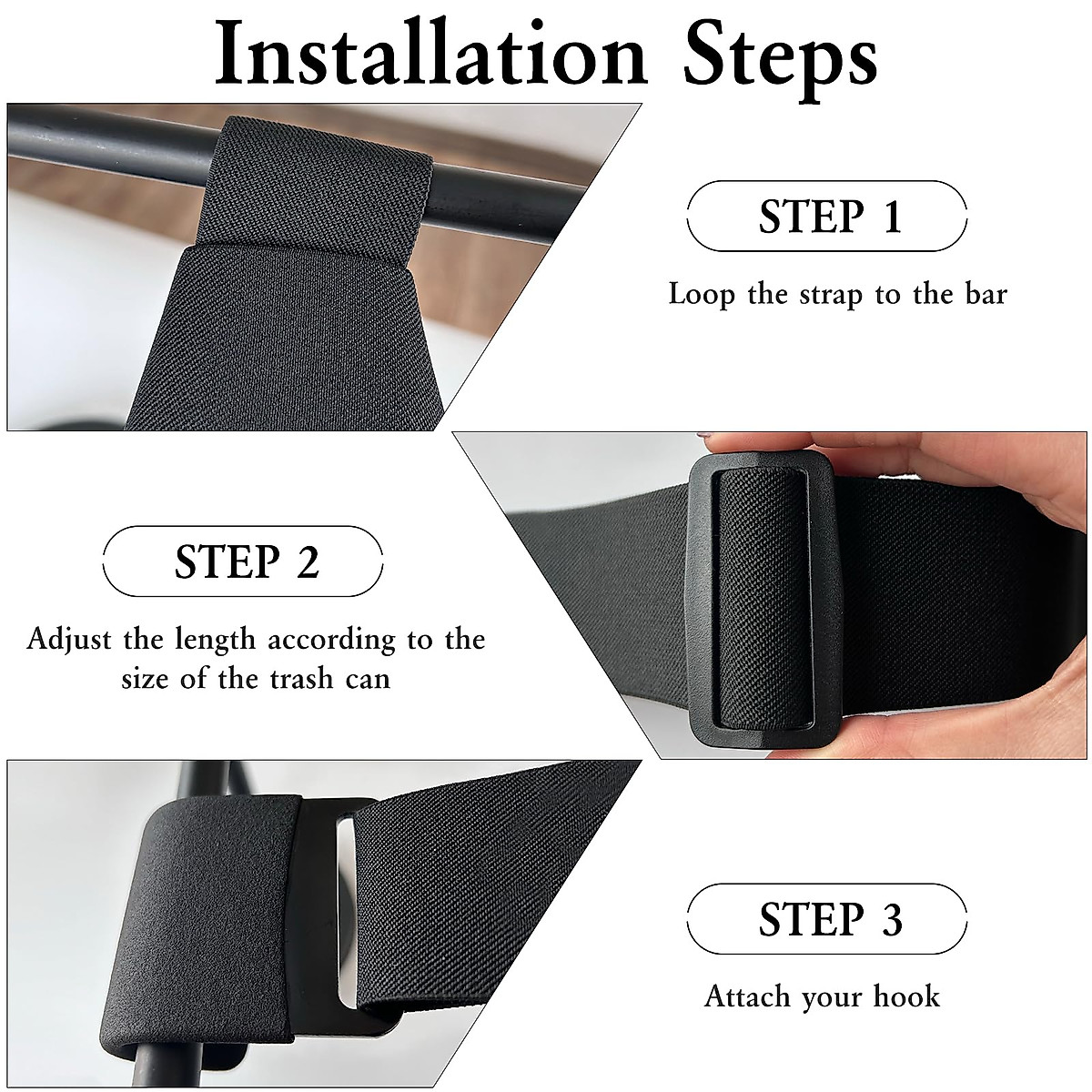 Installation Steps

STEP 1

Loop the strap to the bar

STEP 2

Adjust the length according to the size of the trash can

STEP 3

Attach your hook