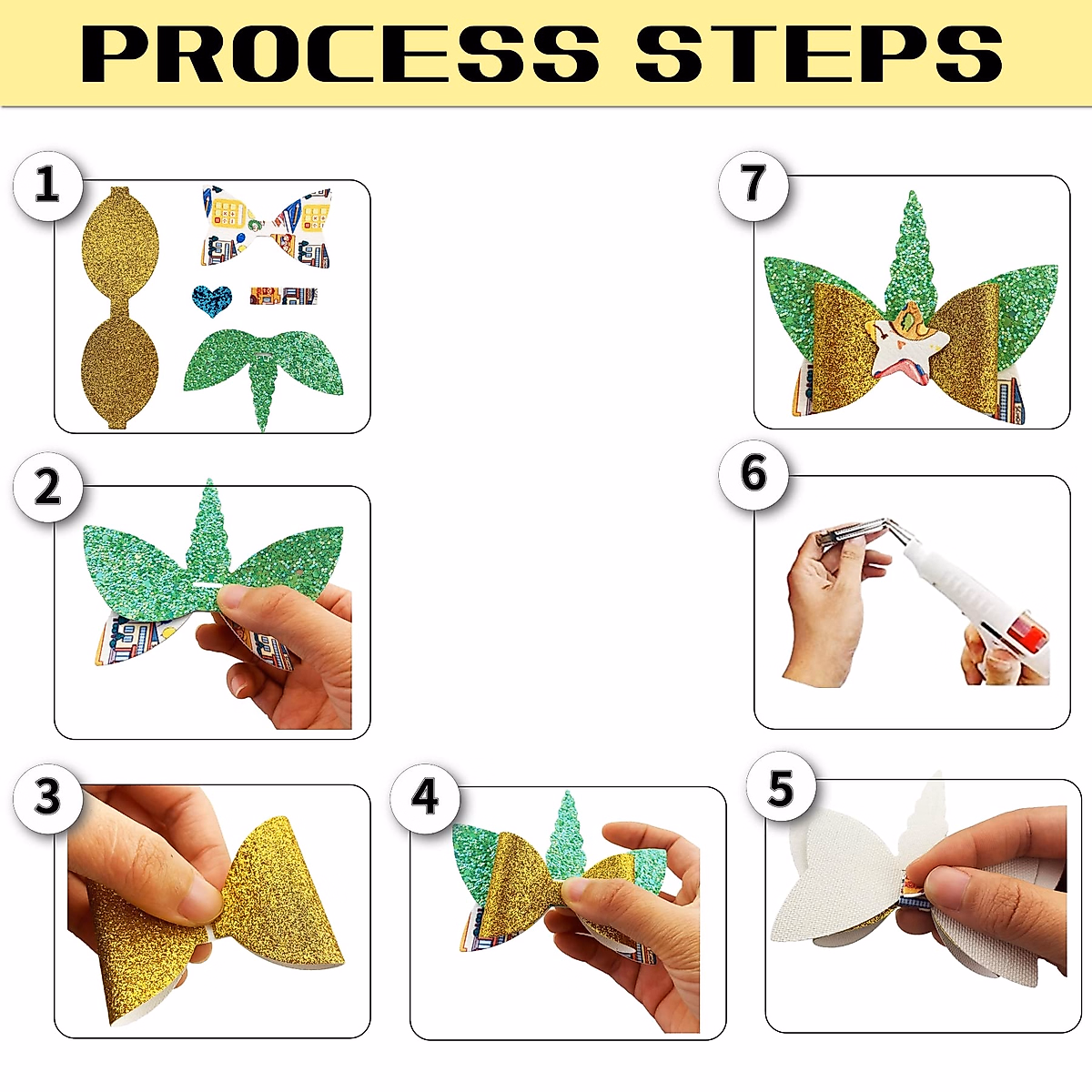 PROCESS STEPS

1

7

2

6

3

4

5