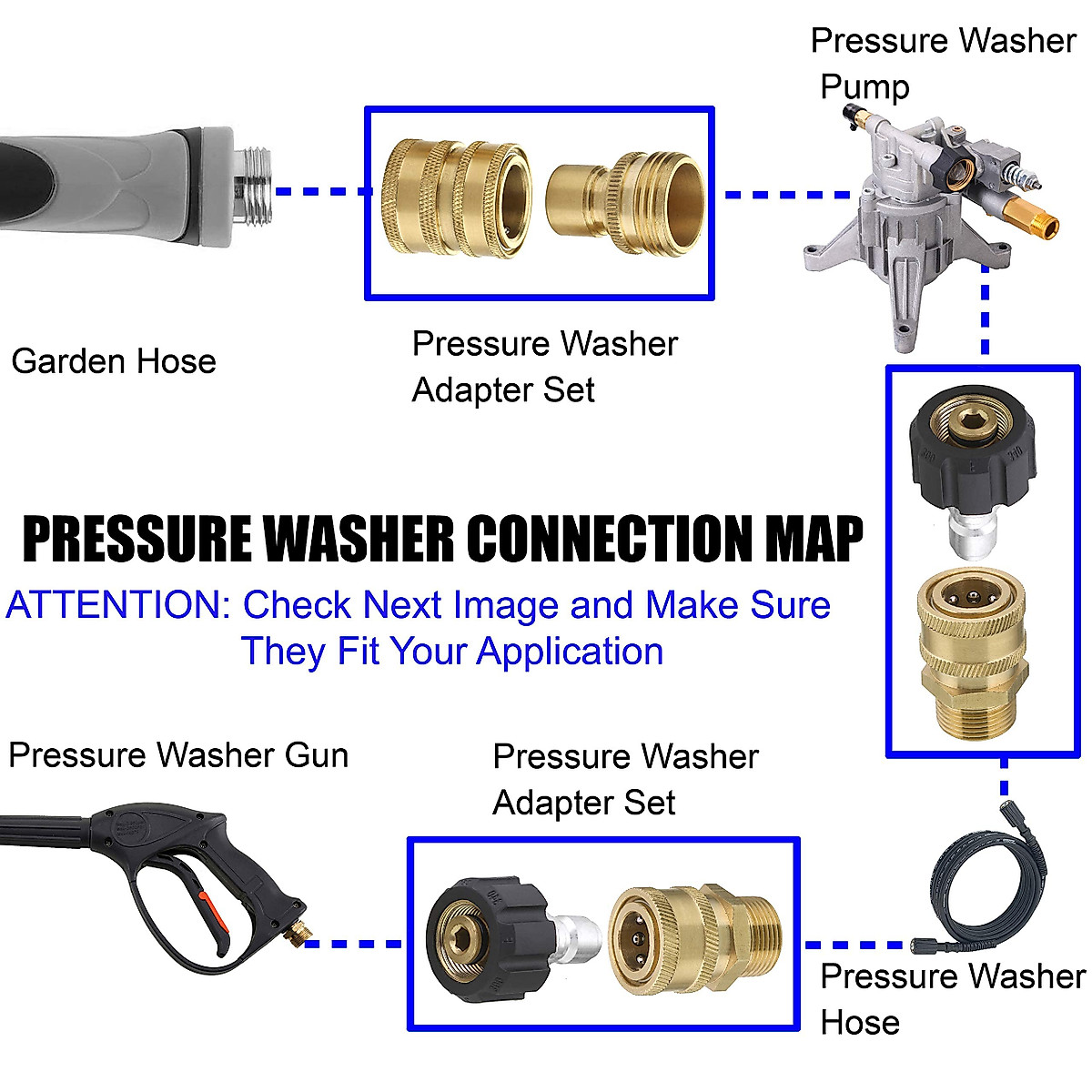 Pressure Washer Pump

Garden Hose

Pressure Washer Adapter Set

PRESSURE WASHER CONNECTION MAP

ATTENTION: Check Next Image and Make Sure They Fit Your Application

Pressure Washer Gun

Pressure Washer Adapter Set

Pressure Washer Hose