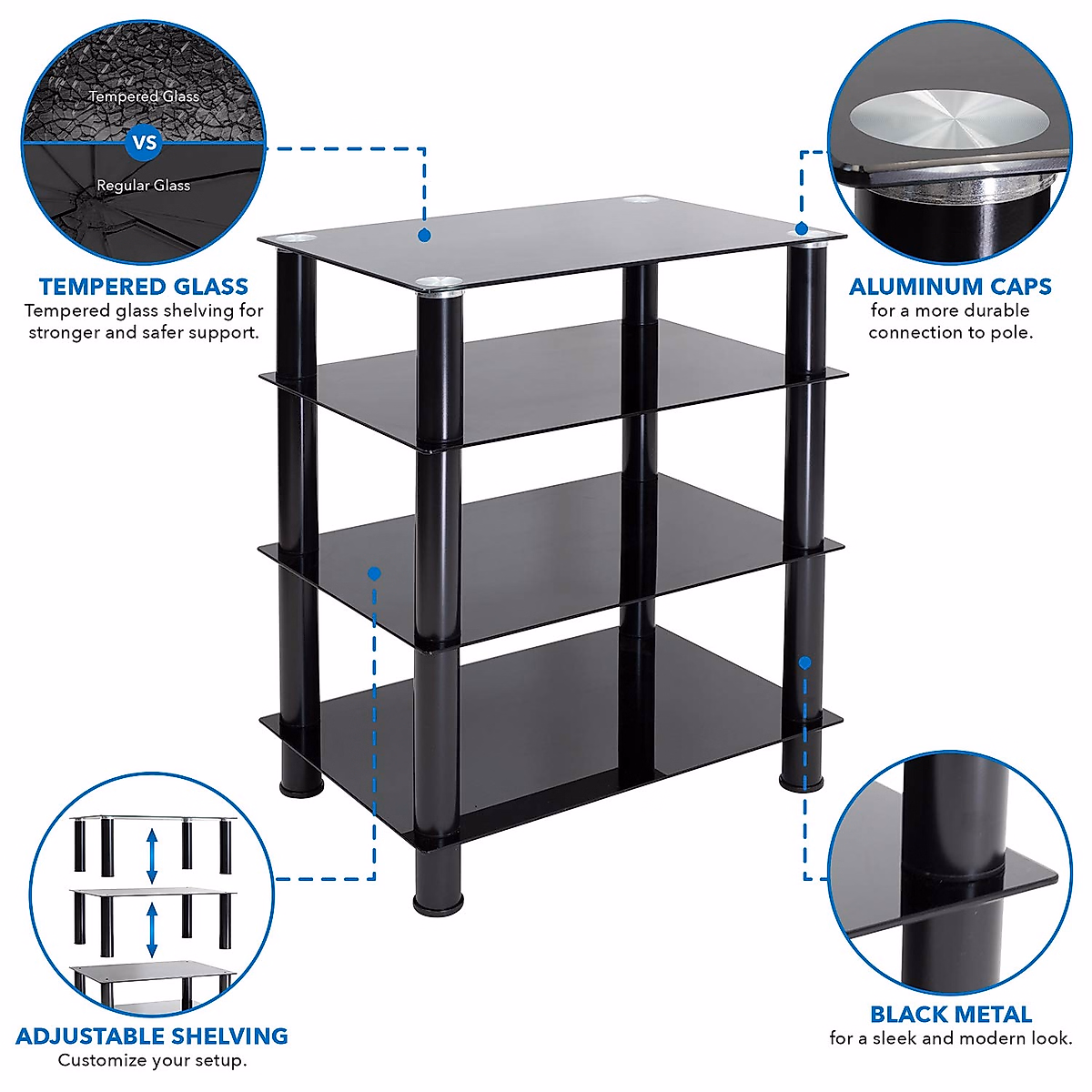 Tempered Glass

VS

Regular Glass

TEMPERED GLASS
Tempered glass shelving for stronger and safer support.

ALUMINUM CAPS
for a more durable connection to pole.

ADJUSTABLE SHELVING
Customize your setup.

BLACK METAL
for a sleek and modern look.