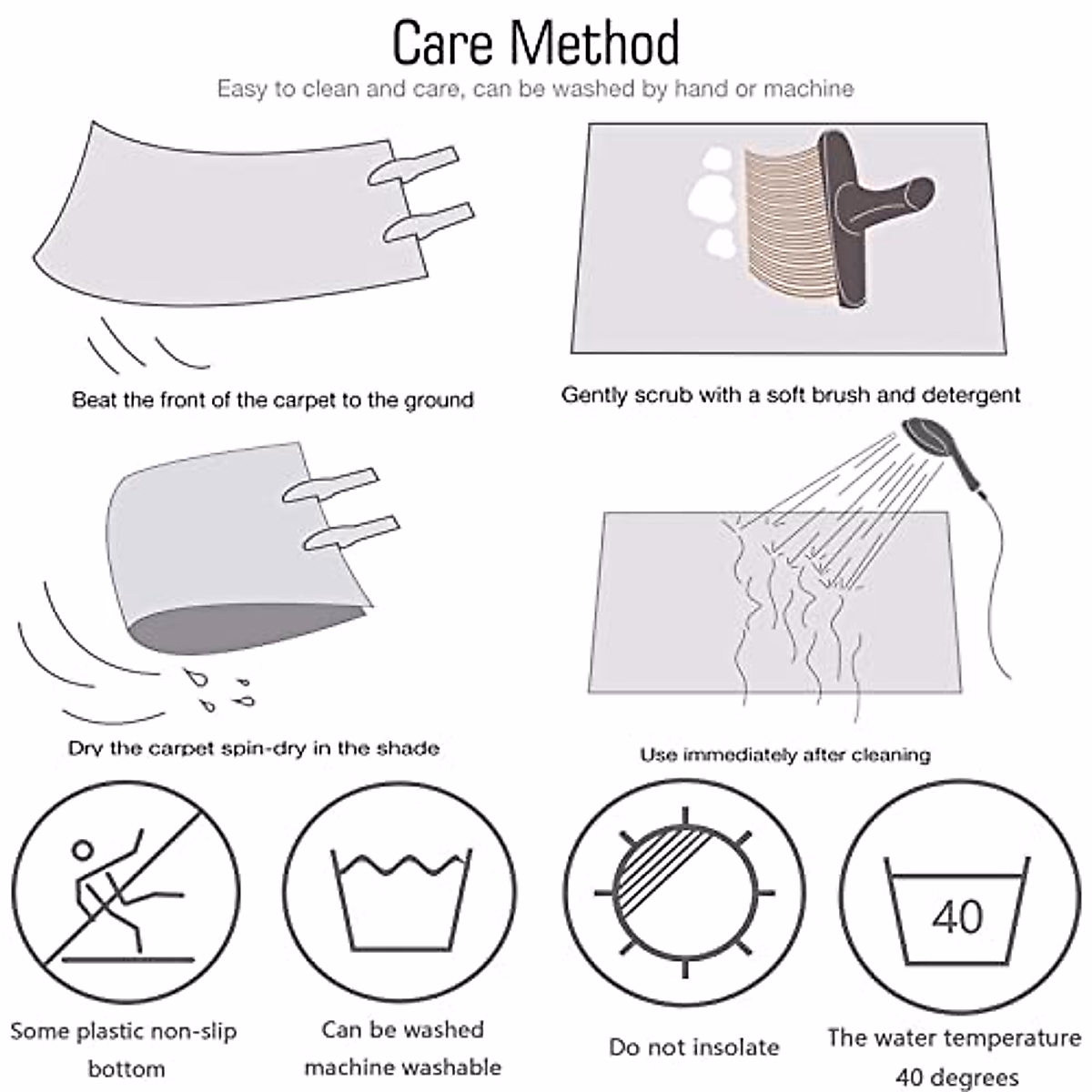 Care Method

Easy to clean and care, can be washed by hand or machine

Beat the front of the carpet to the ground

Gently scrub with a soft brush and detergent

Dry the carpet spin-dry in the shade

Use immediately after cleaning

Some plastic non-slip bottom

Can be washed machine washable

Do not insolate

40

The water temperature 40 degrees