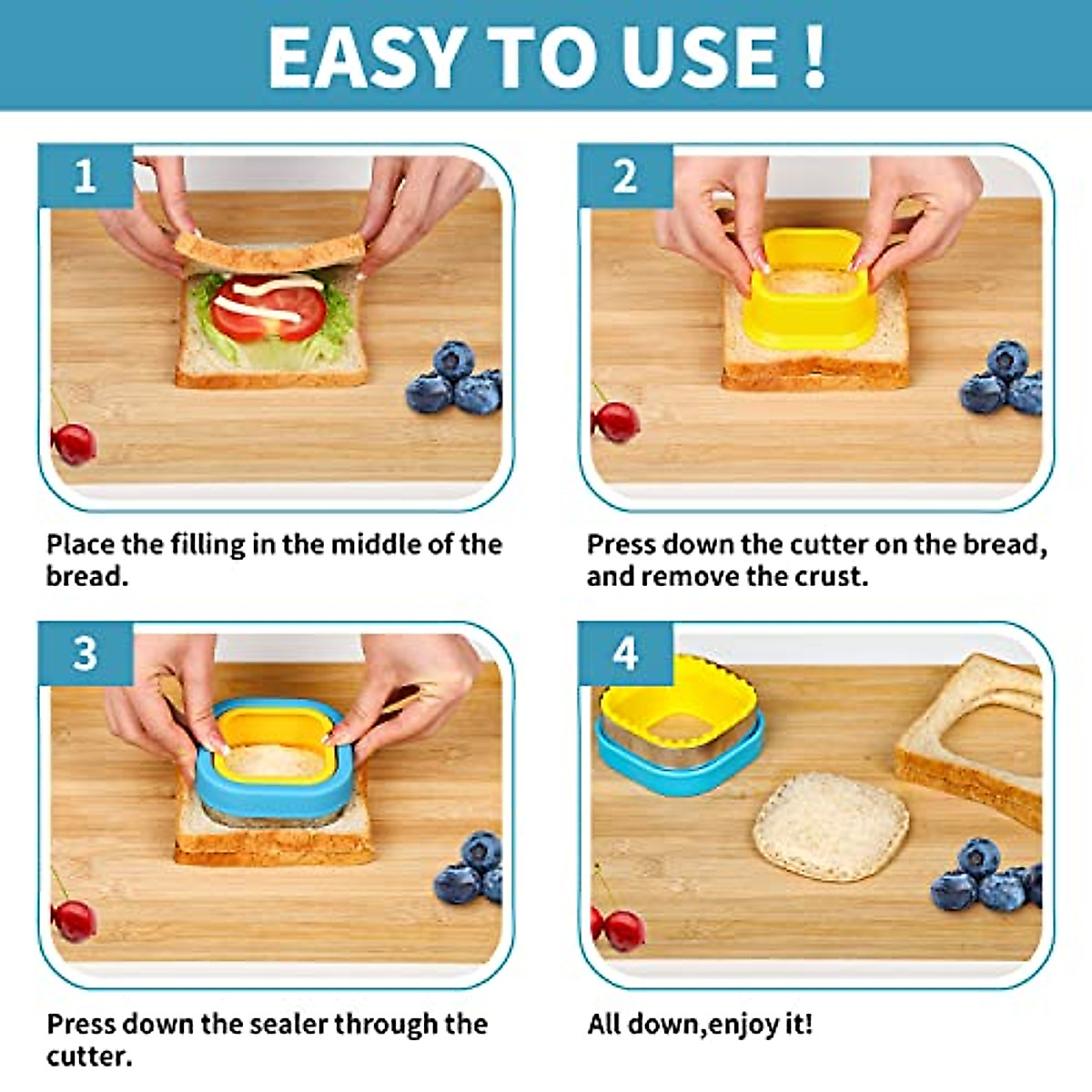 EASY TO USE !

1

Place the filling in the middle of the bread.

2

Press down the cutter on the bread, and remove the crust.

3

Press down the sealer through the cutter.

4

All down,enjoy it!