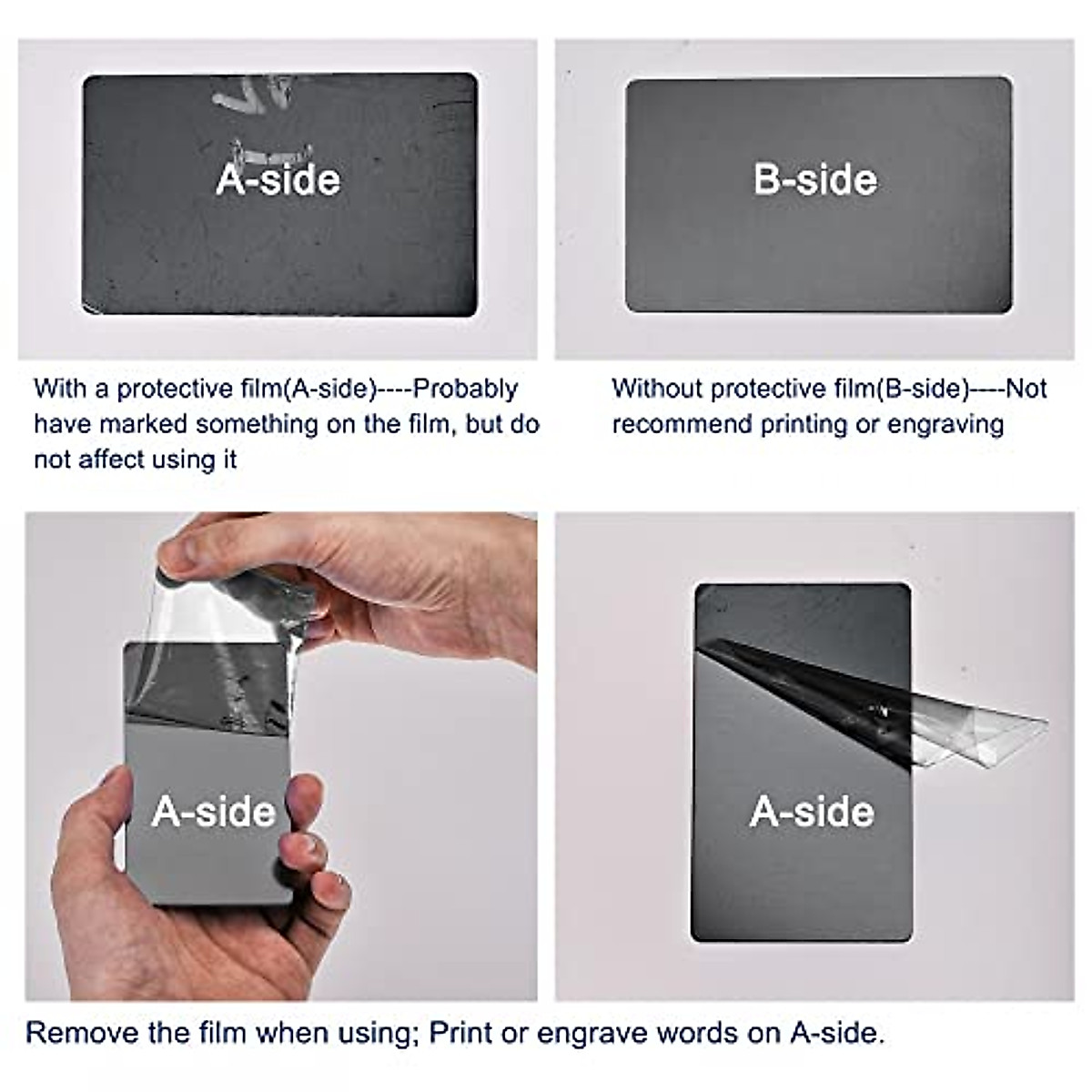 A-side

B-side

With a protective film(A-side)----Probably have marked something on the film, but do not affect using it

Without protective film(B-side)----Not recommend printing or engraving

A-side

A-side

Remove the film when using; Print or engrave words on A-side.