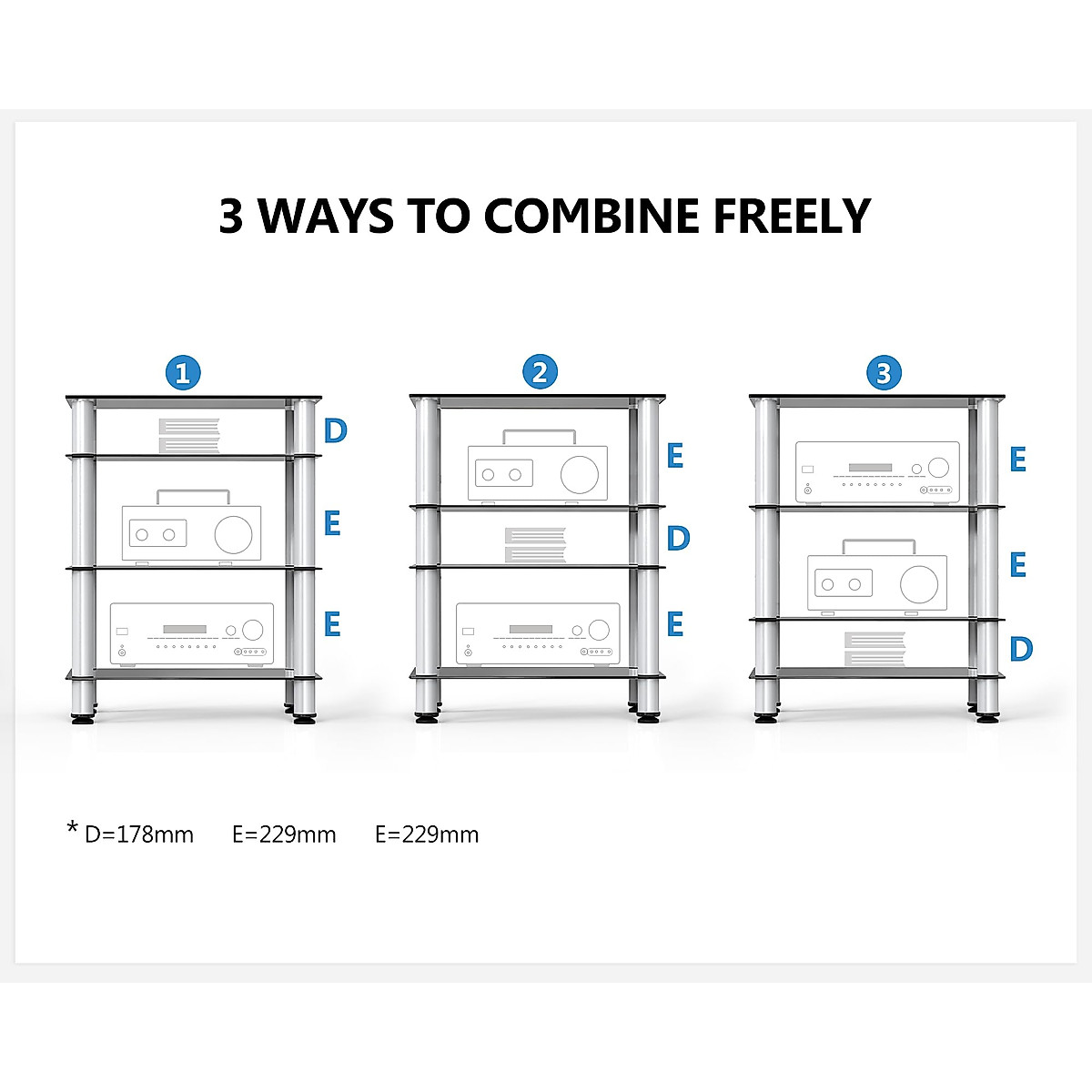 3 WAYS TO COMBINE FREELY

1
D
E
E

2
E
D
E

3
E
E
D

* D=178mm E=229mm E=229mm