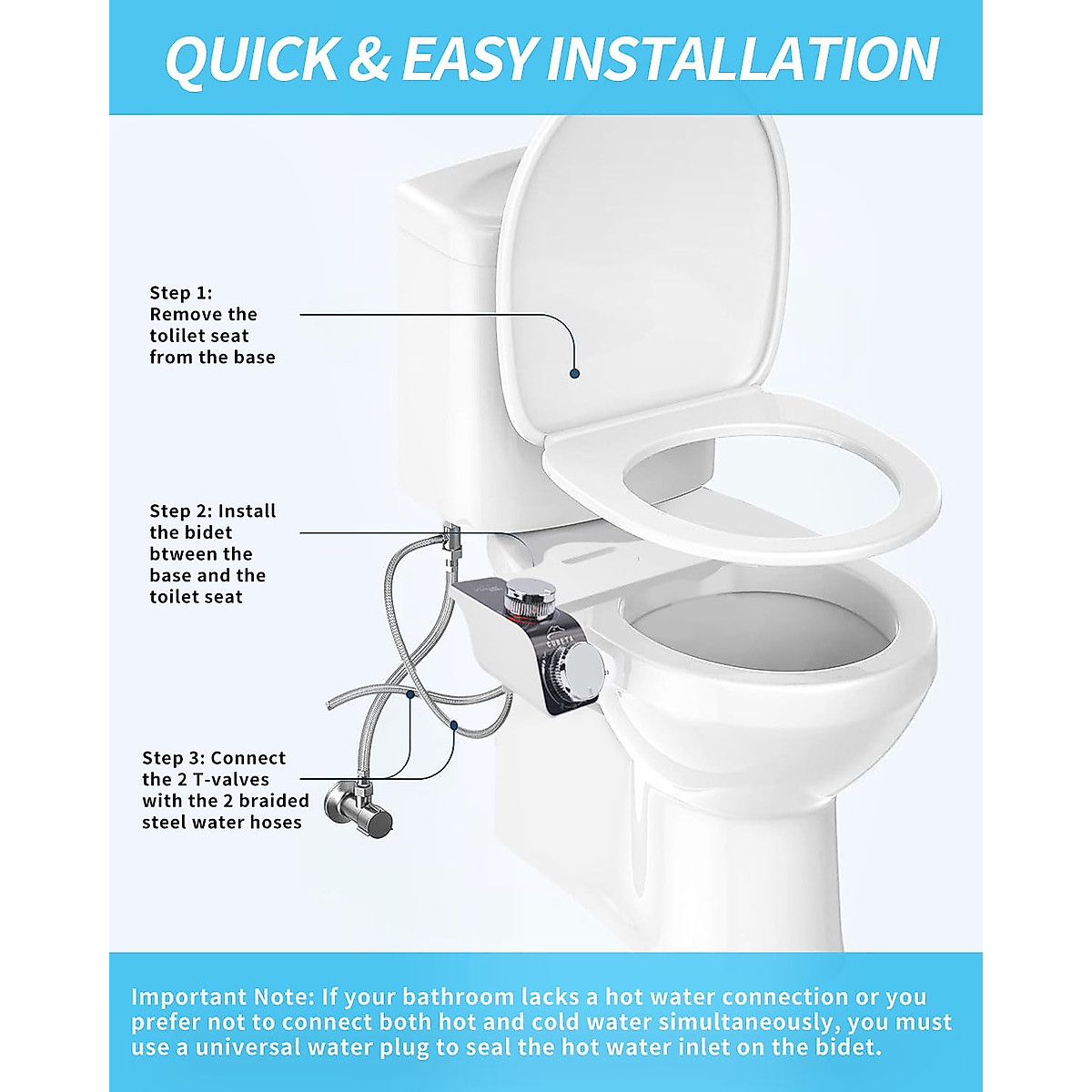 QUICK & EASY INSTALLATION

Step 1: Remove the tolilet seat from the base

Step 2: Install the bidet btween the base and the toilet seat

CUBETA

Step 3: Connect the 2 T-valves with the 2 braided steel water hoses

Important Note: If your bathroom lacks a hot water connection or you prefer not to connect both hot and cold water simultaneously, you must use a universal water plug to seal the hot water inlet on the bidet.