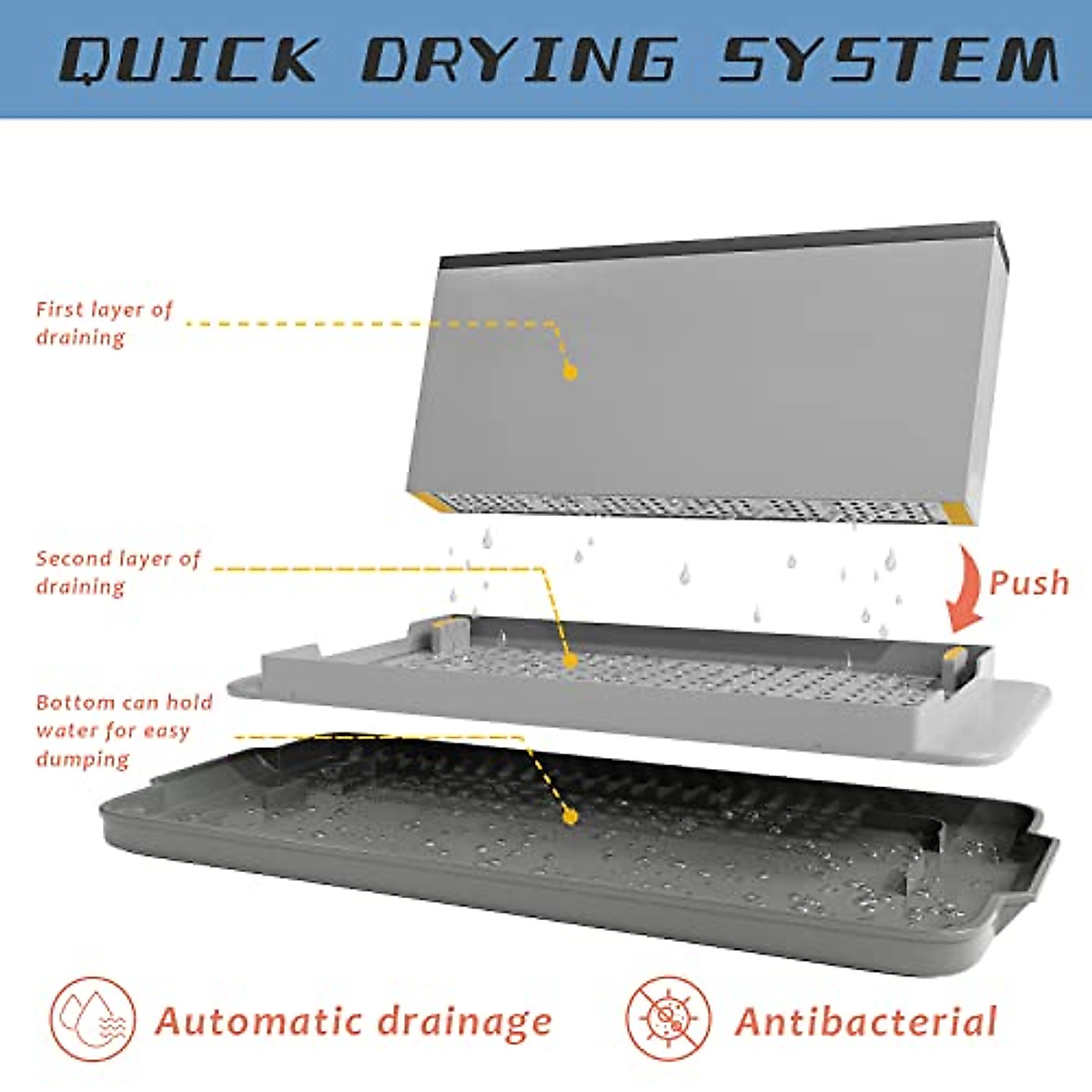 QUICK DRYING SYSTEM

First layer of draining

Second layer of draining

Push

Bottom can hold water for easy dumping

Automatic drainage

Antibacterial