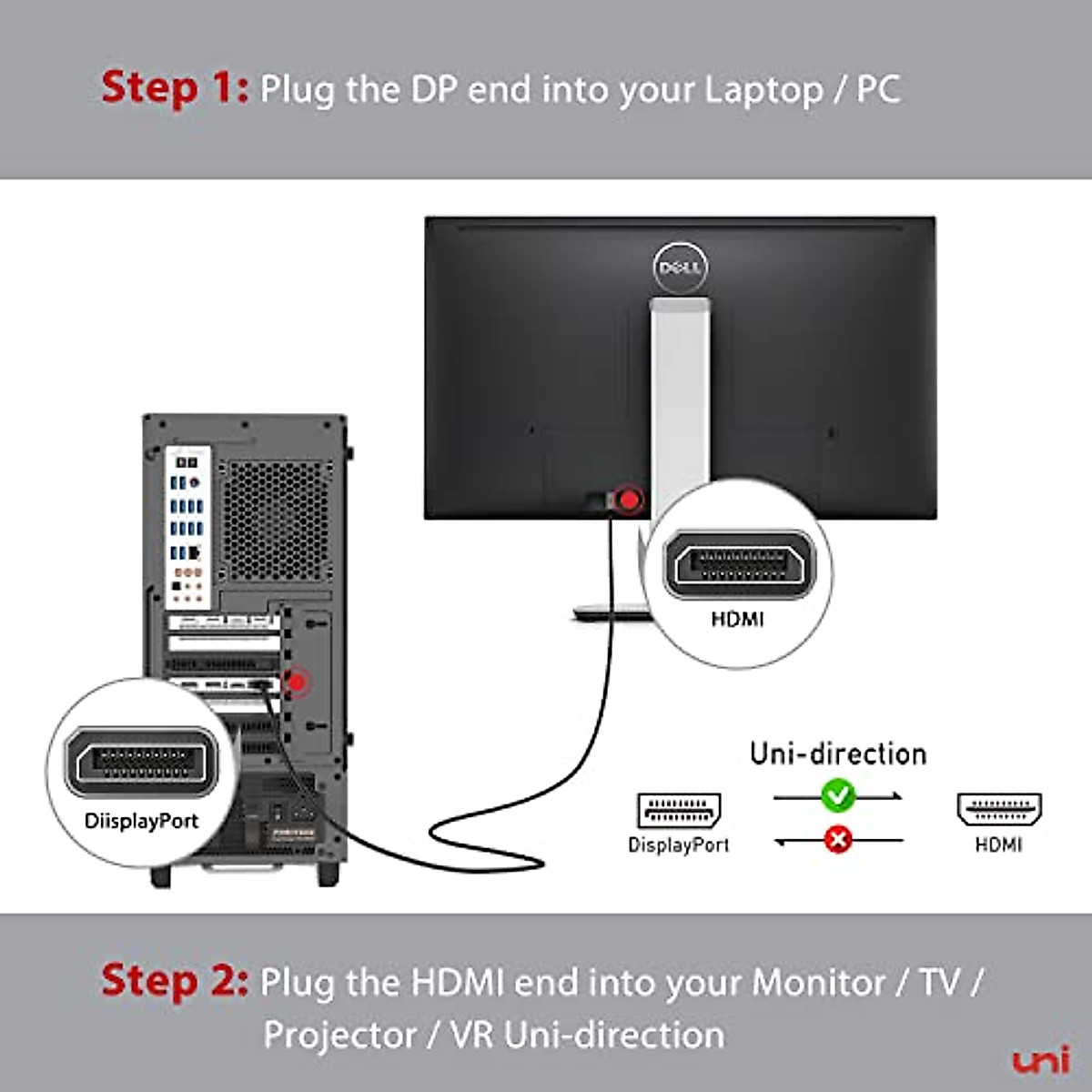 Step 1: Plug the DP end into your Laptop / PC

DELL

HDMI

DiisplayPort

Uni-direction

DisplayPort

HDMI

Step 2: Plug the HDMI end into your Monitor / TV / Projector / VR Uni-direction

uni