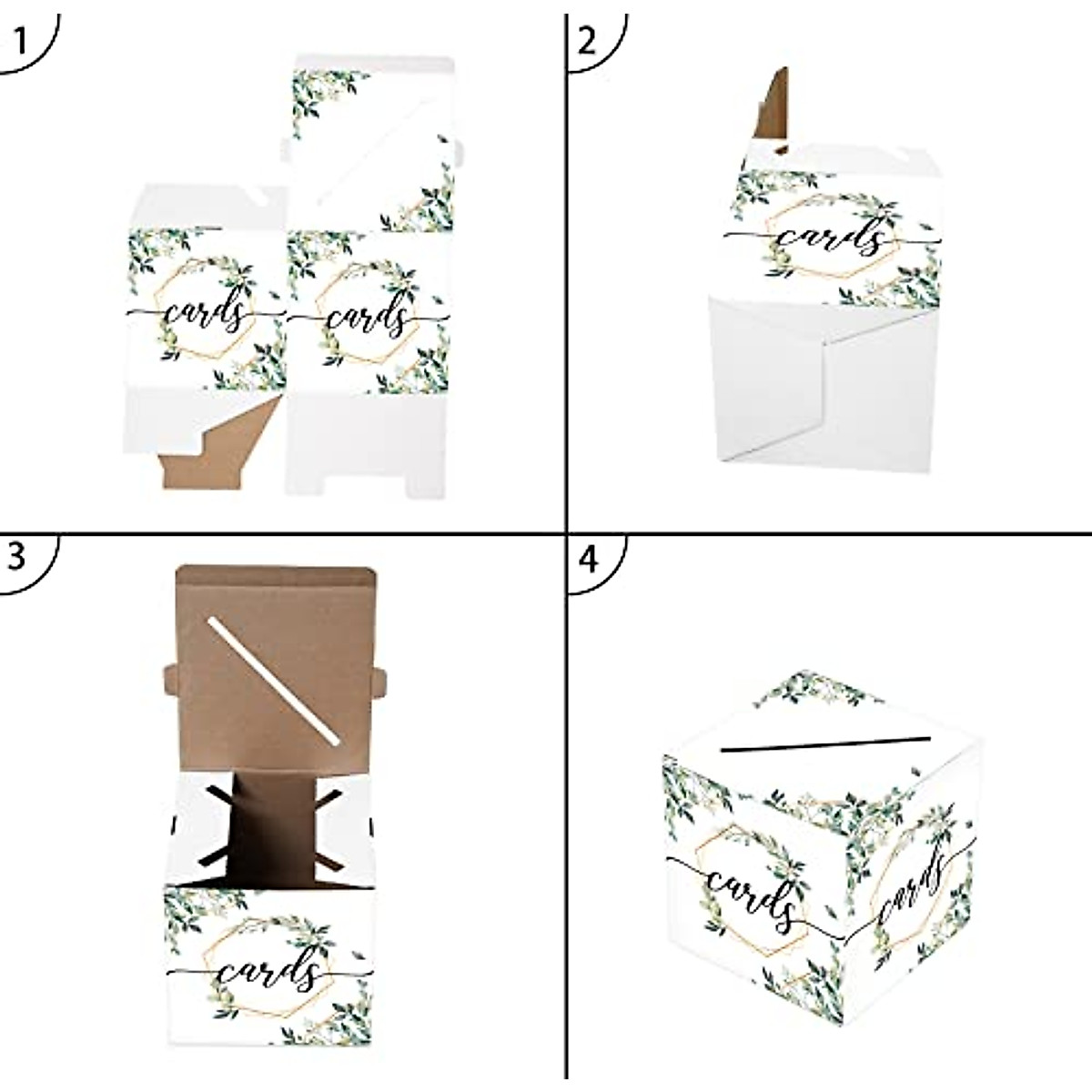 1

cards cards

2

cards

3

cards

4

cards cards