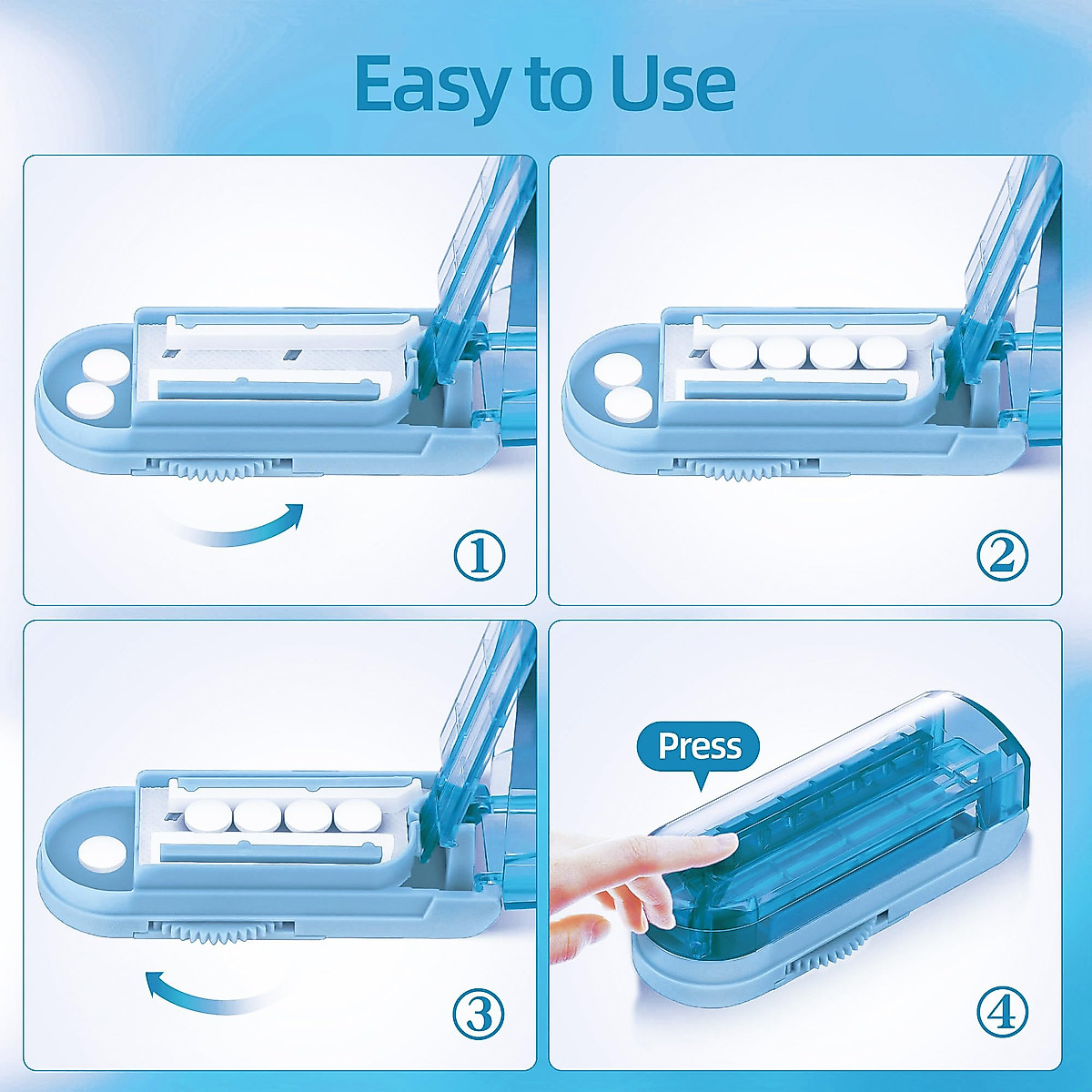 Easy to Use

①

②

③

Press

④