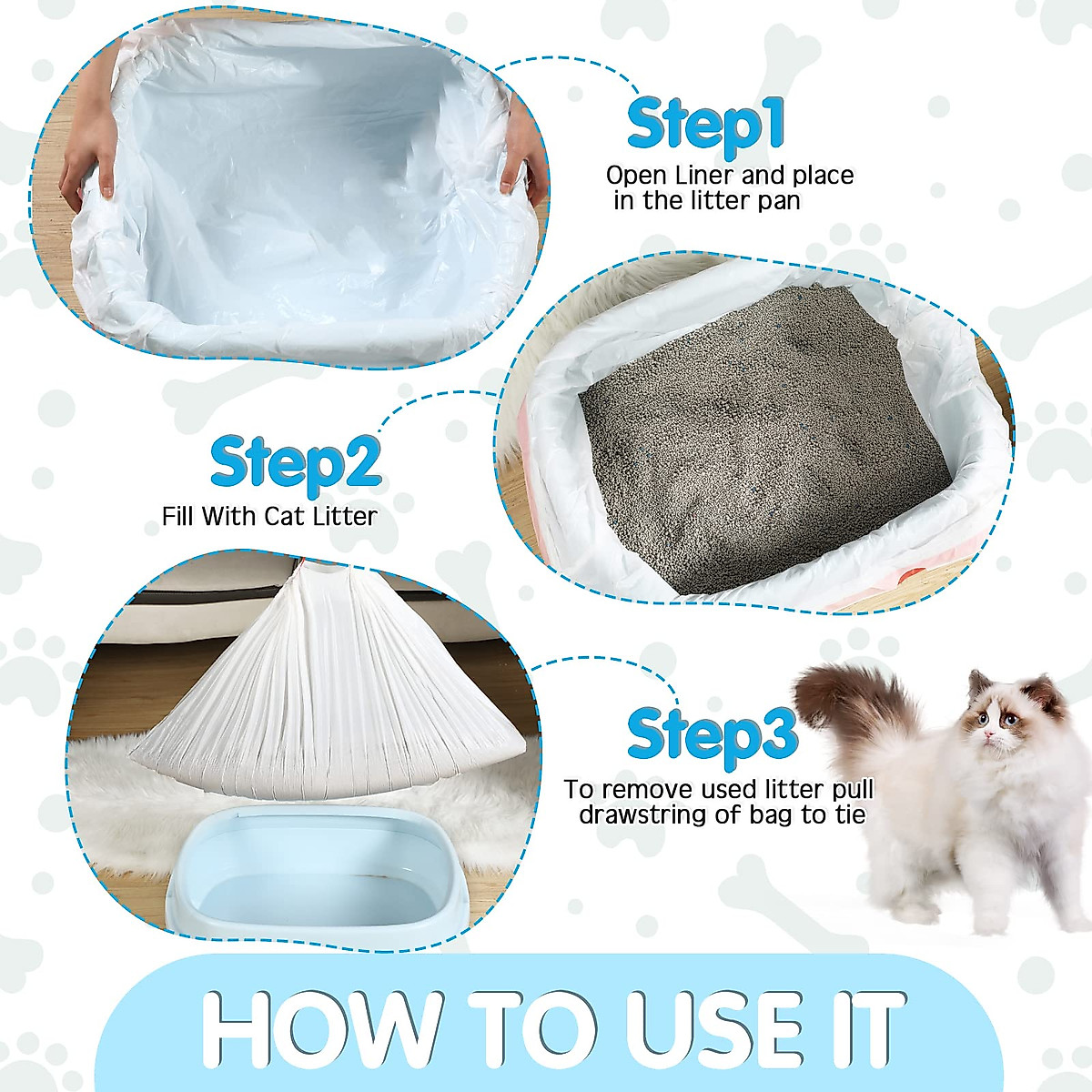 Step1
Open Liner and place in the litter pan

Step2
Fill With Cat Litter

Step3
To remove used litter pull drawstring of bag to tie

HOW TO USE IT