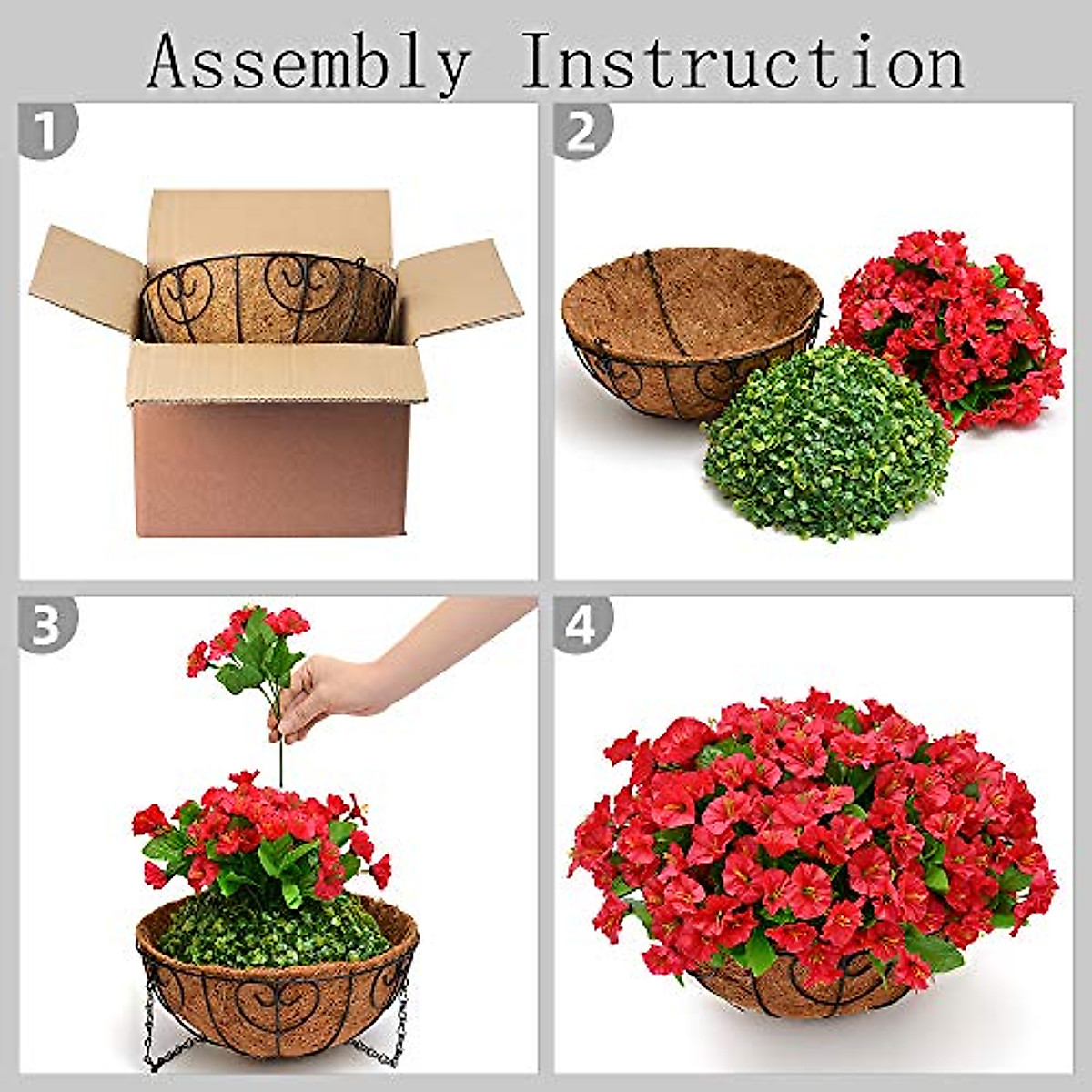 Assembly Instruction

1

2

3

4