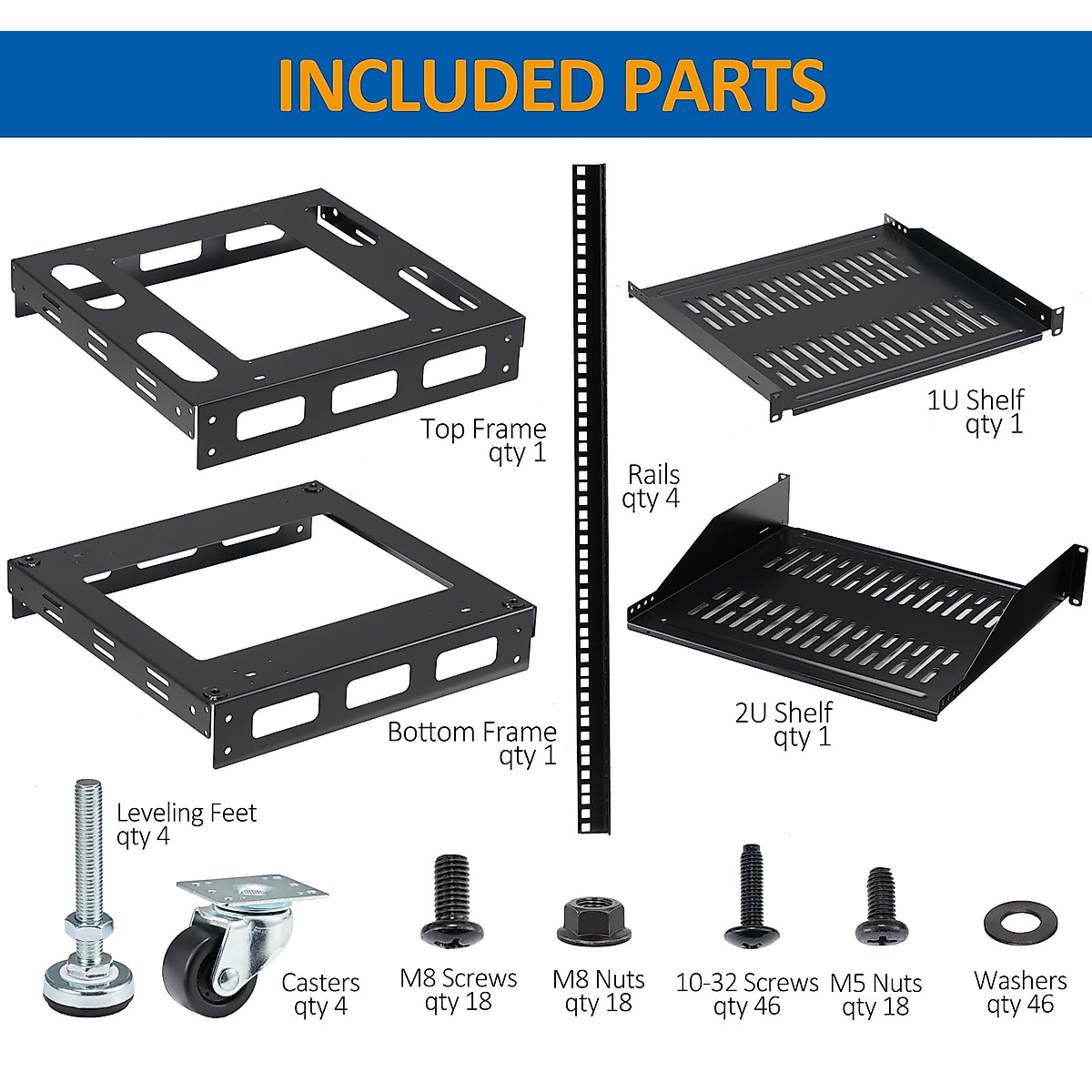 INCLUDED PARTS

Top Frame
qty 1

Rails
qty 4

1U Shelf
qty 1

Bottom Frame
qty 1

2U Shelf
qty 1

Leveling Feet
qty 4

Casters
qty 4

M8 Screws
qty 18

M8 Nuts
qty 18

10-32 Screws
qty 46

M5 Nuts
qty 18

Washers
qty 46