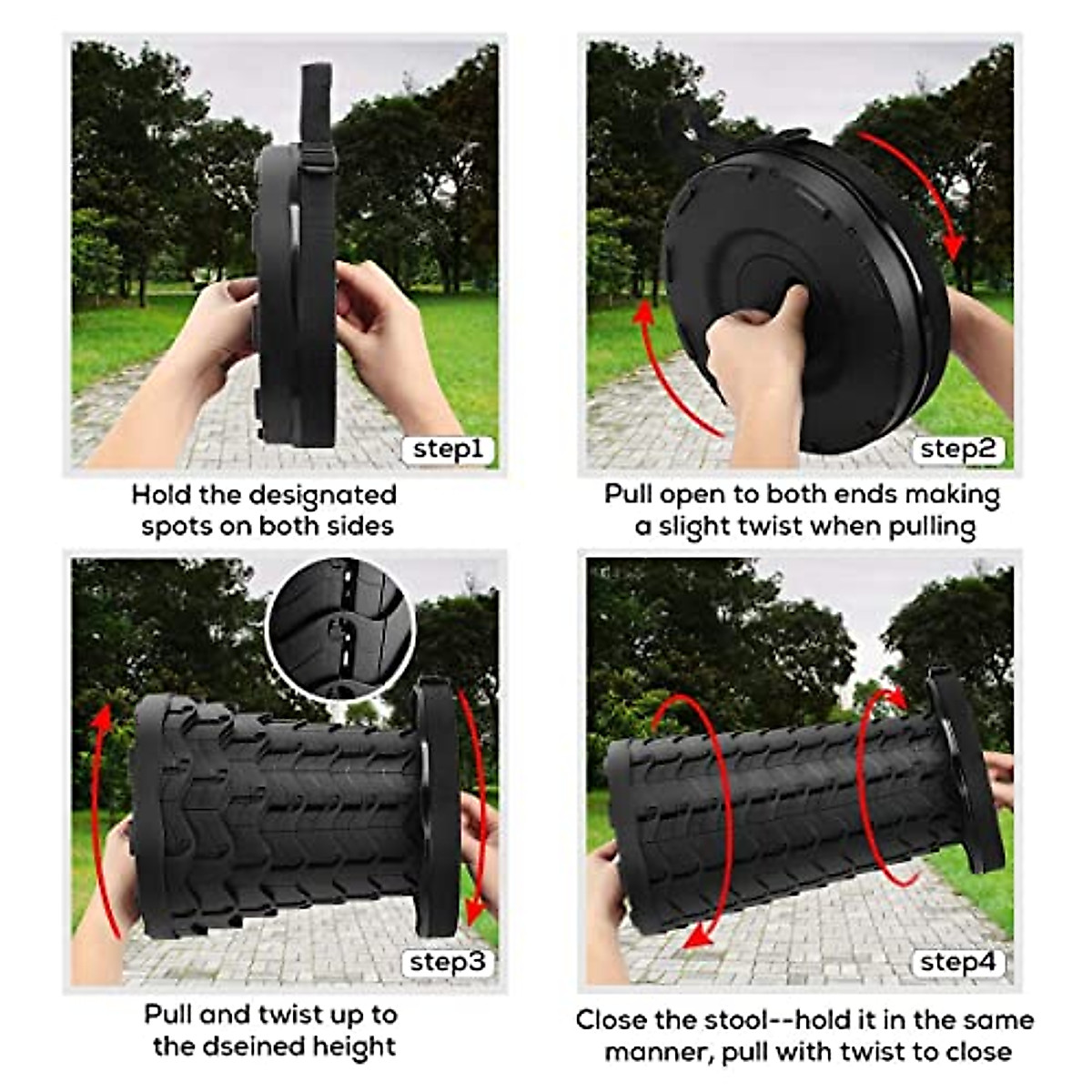 step1

Hold the designated spots on both sides

step2

Pull open to both ends making a slight twist when pulling

step3

Pull and twist up to the dseined height

step4

Close the stool--hold it in the same manner, pull with twist to close