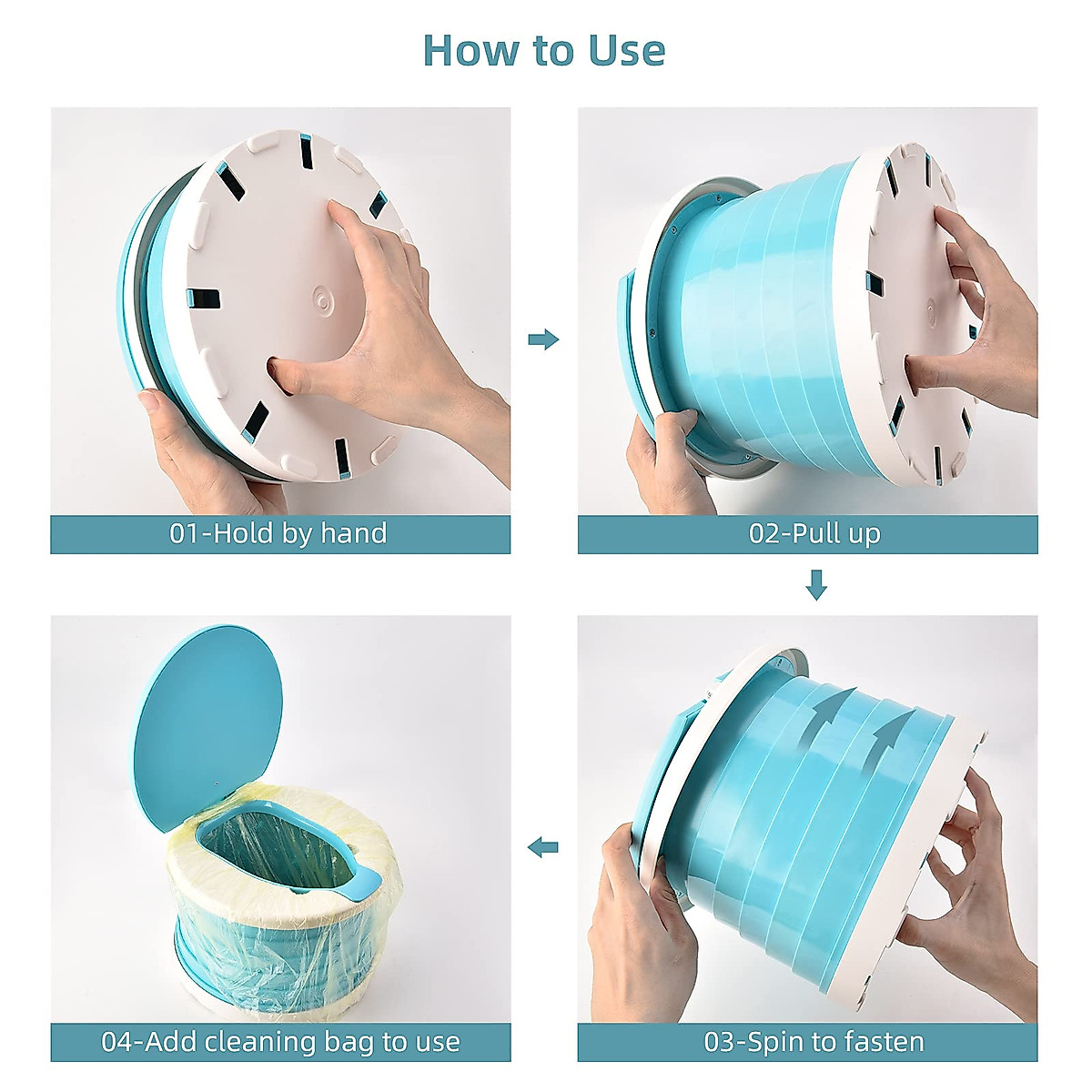 How to Use

01-Hold by hand

02-Pull up

03-Spin to fasten

04-Add cleaning bag to use