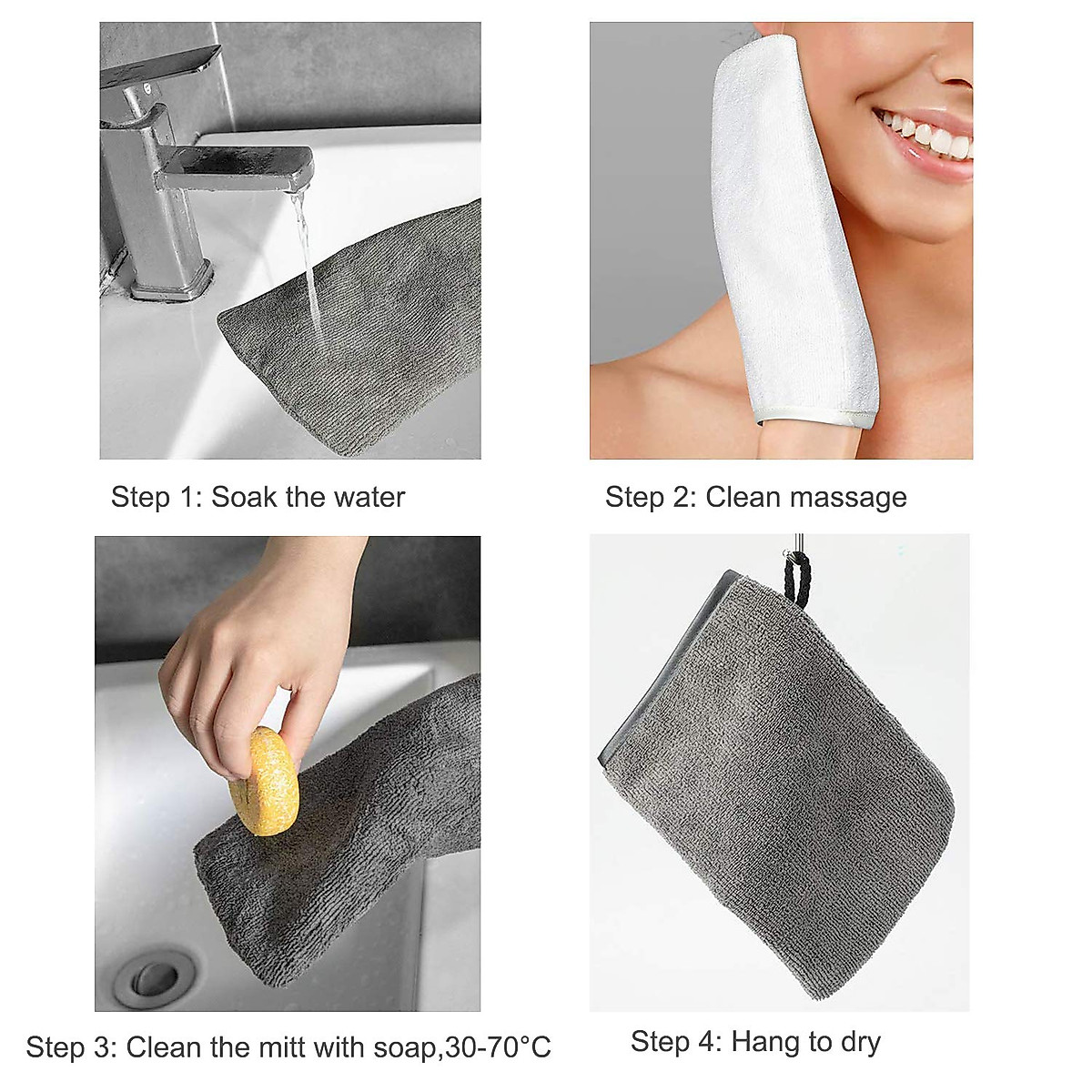 Step 1: Soak the water

Step 2: Clean massage

Step 3: Clean the mitt with soap,30-70°C

Step 4: Hang to dry