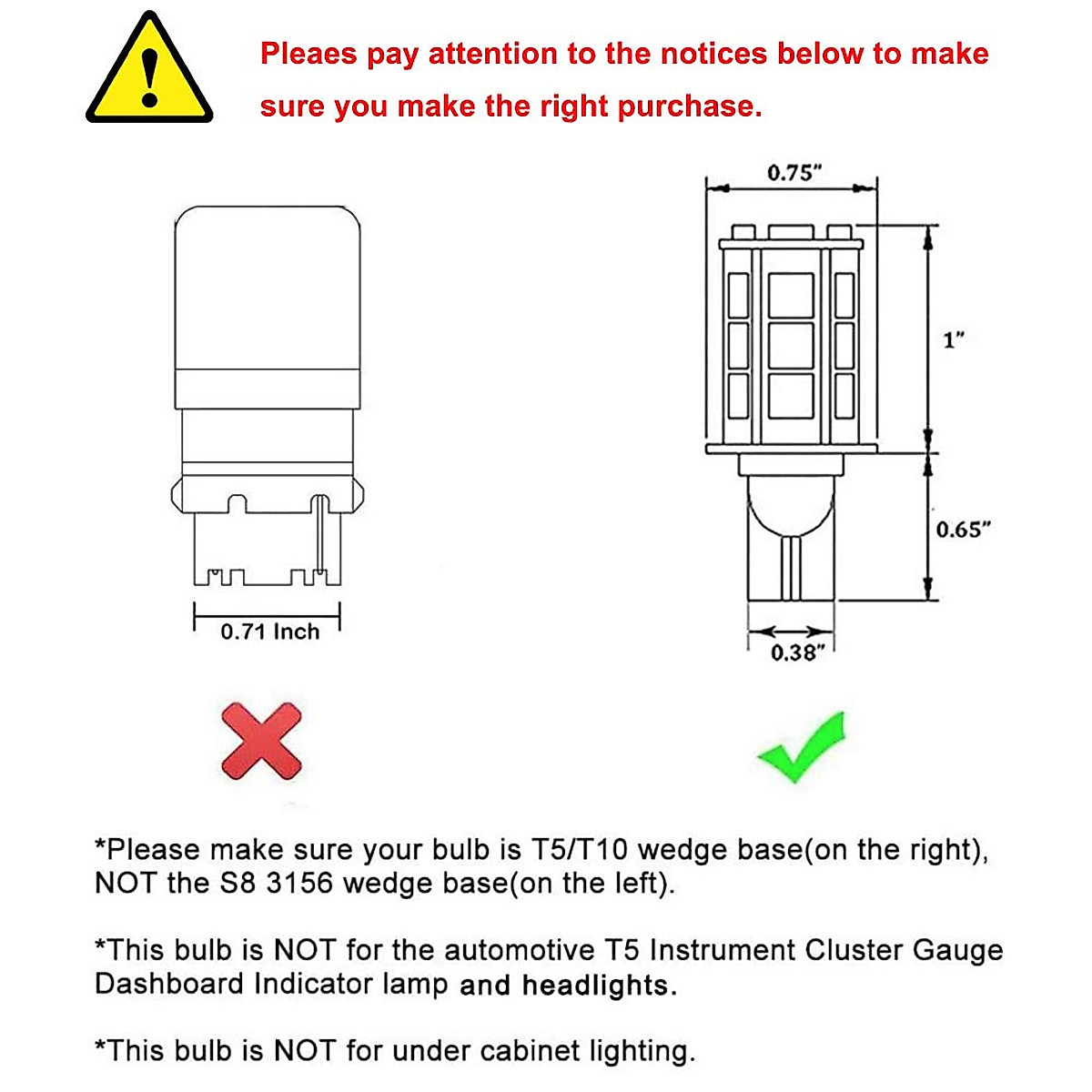 Pleaes pay attention to the notices below to make sure you make the right purchase.

0.71 Inch

0.75"

1"

0.65"

0.38"

*Please make sure your bulb is T5/T10 wedge base(on the right), NOT the S8 3156 wedge base(on the left).

*This bulb is NOT for the automotive T5 Instrument Cluster Gauge Dashboard Indicator lamp and headlights.

*This bulb is NOT for under cabinet lighting.