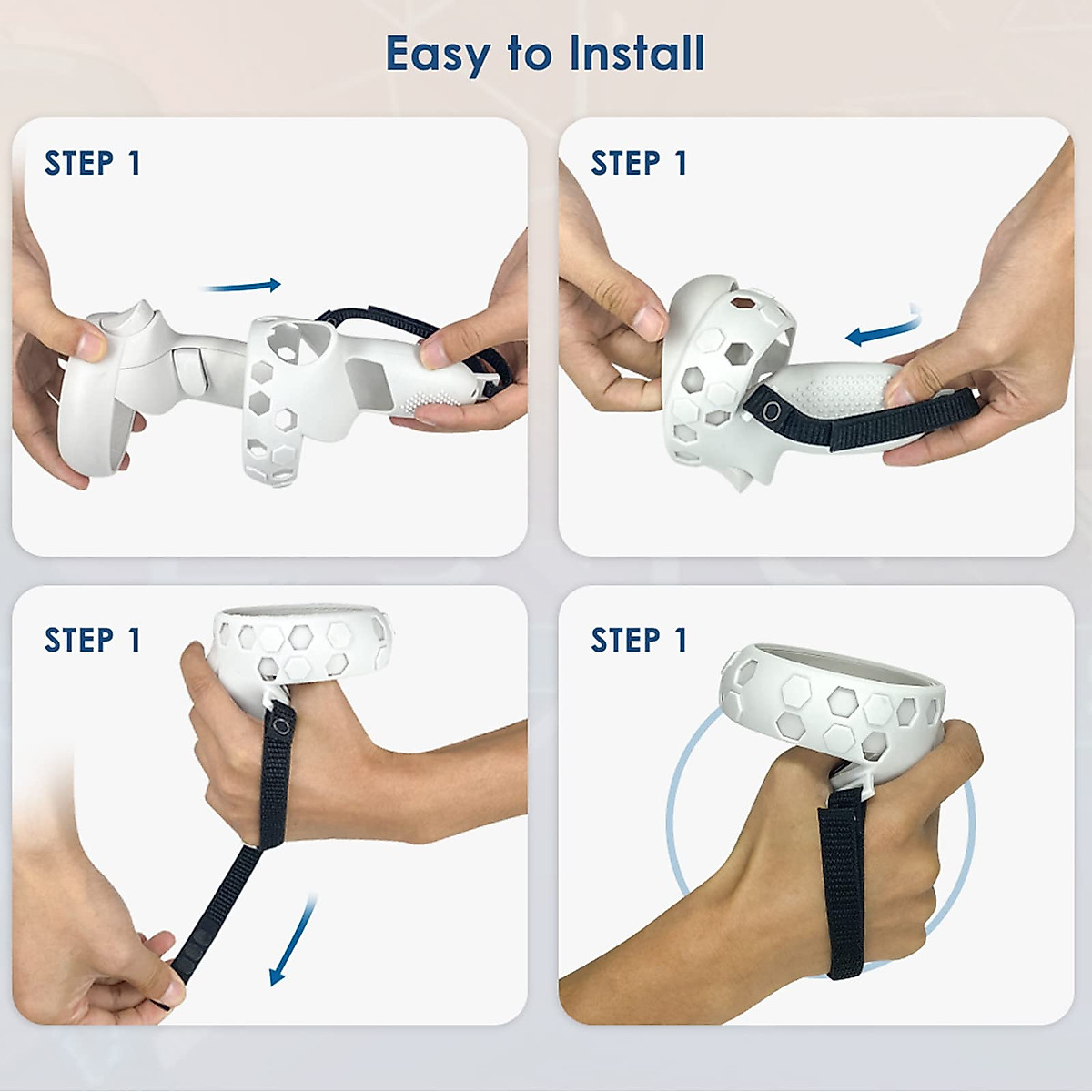 Easy to Install

STEP 1

STEP 1

STEP 1

STEP 1