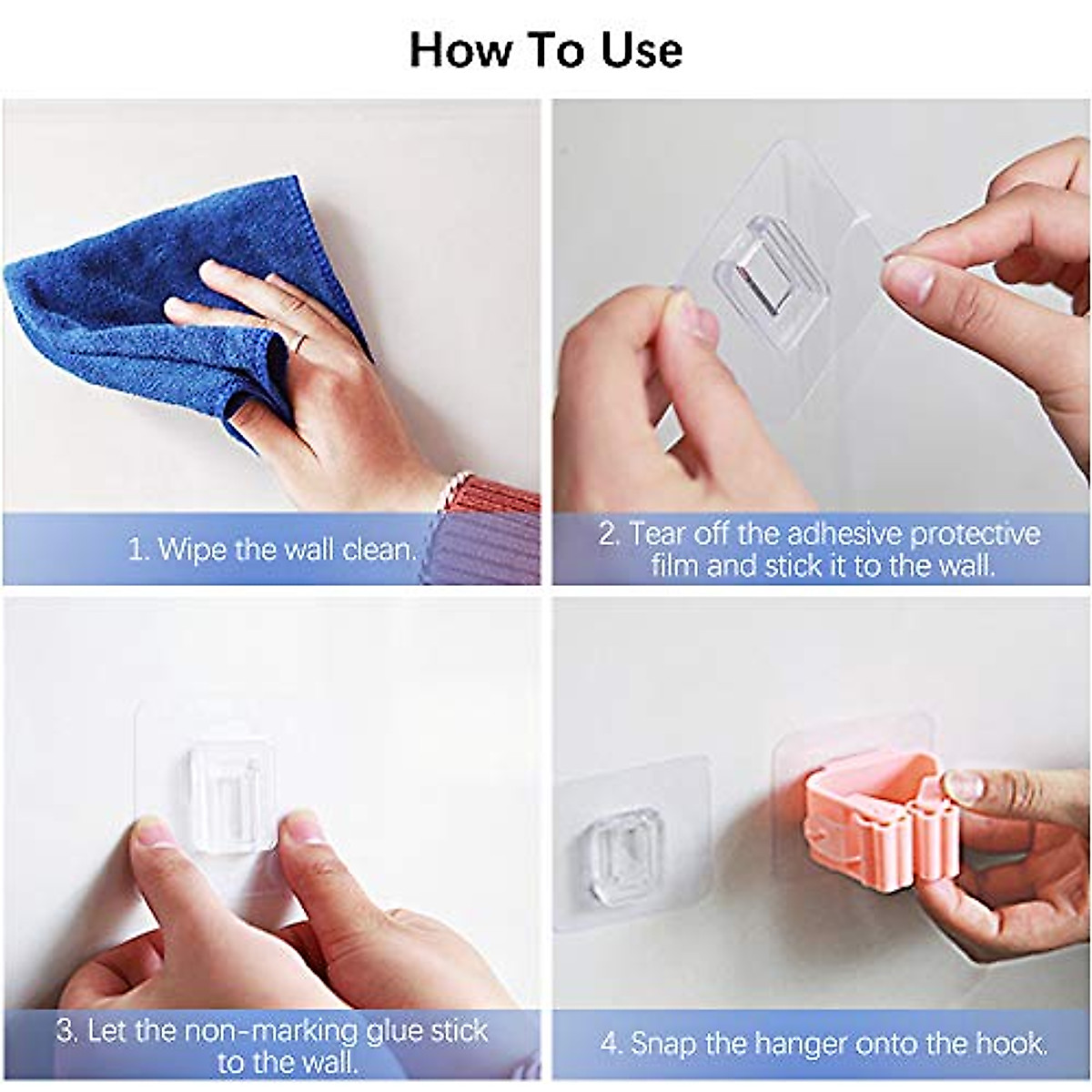 How To Use

1. Wipe the wall clean.

2. Tear off the adhesive protective film and stick it to the wall.

3. Let the non-marking glue stick to the wall.

4. Snap the hanger onto the hook.