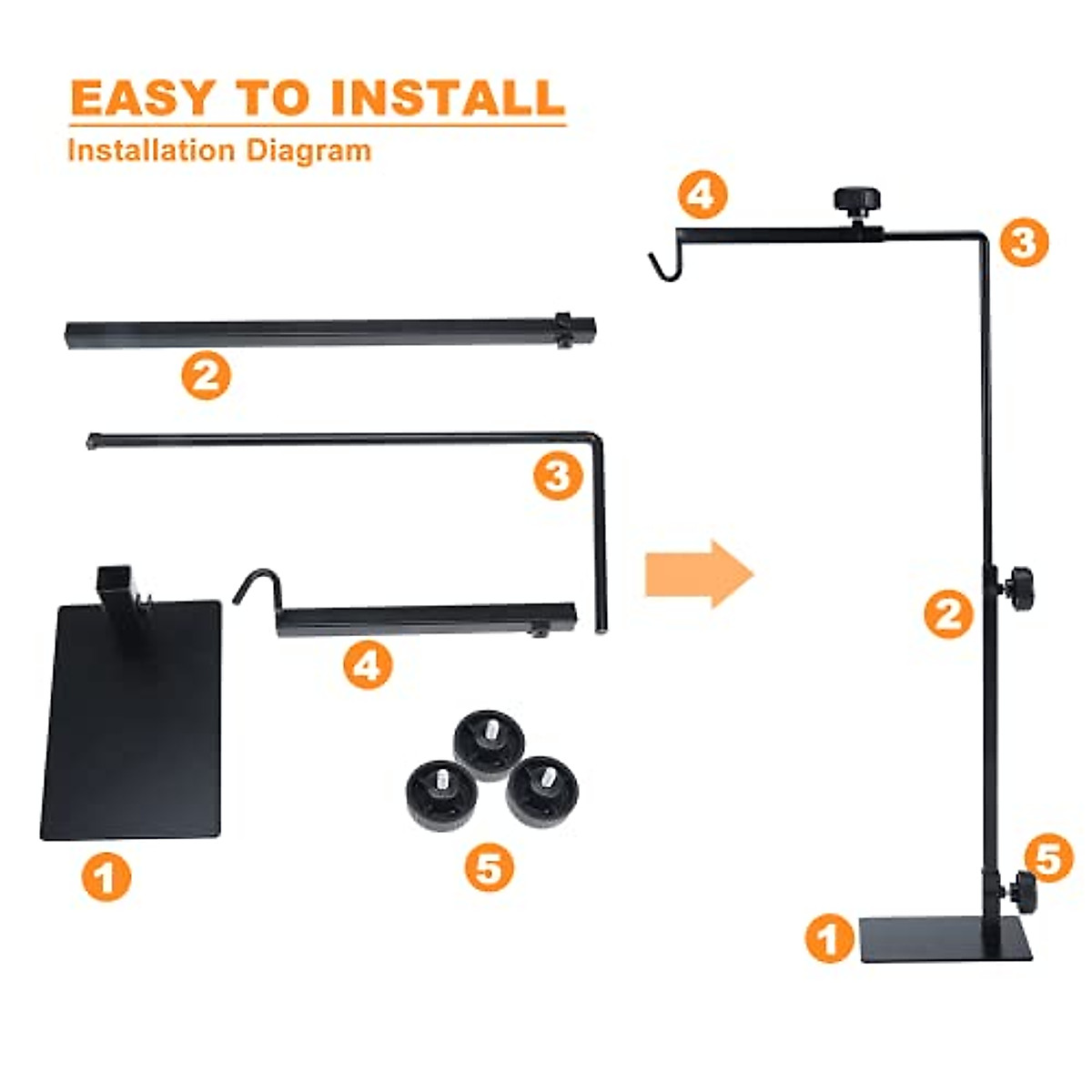 EASY TO INSTALL
Installation Diagram

2

3

4

1

5

4

3

2

5

1