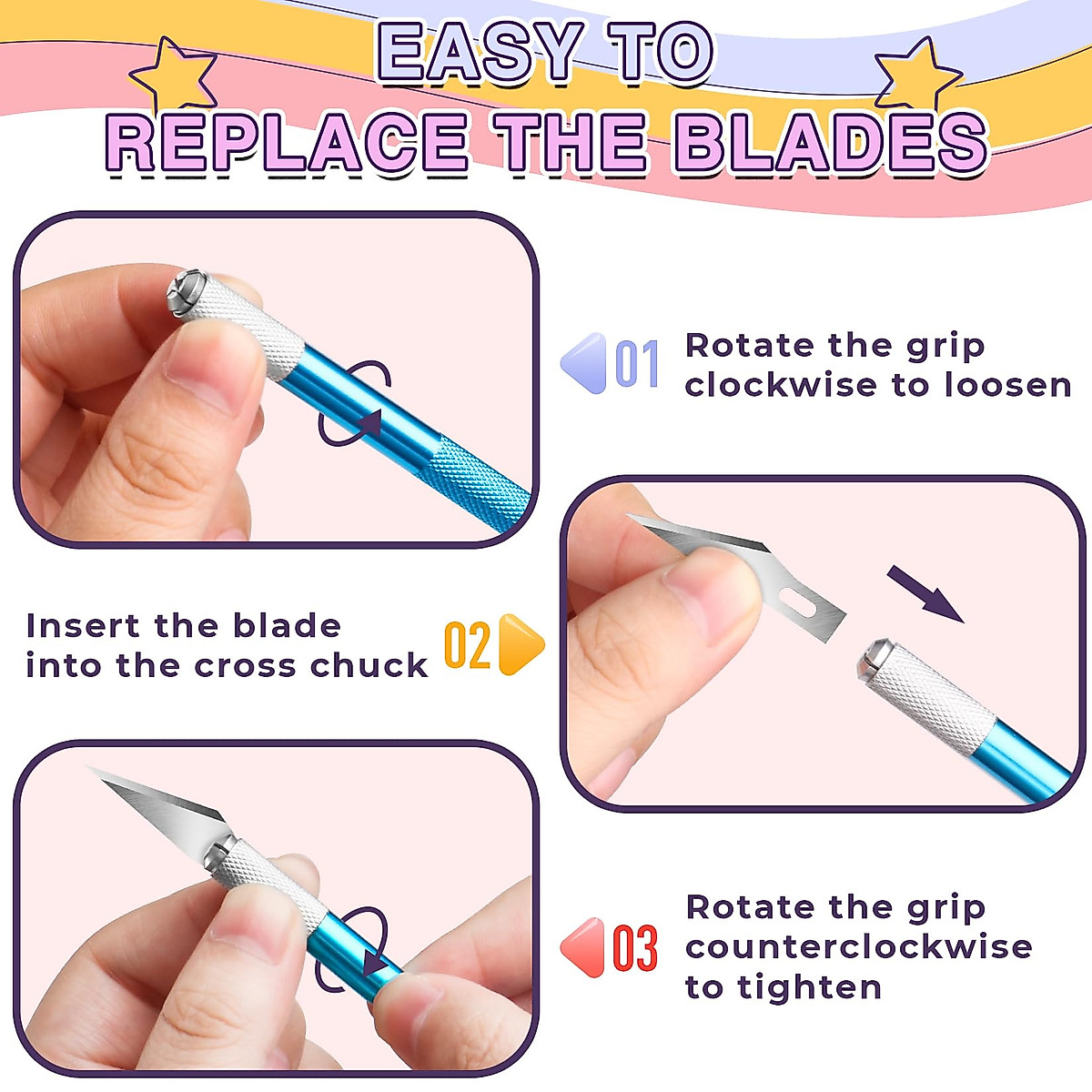 EASY TO
REPLACE THE BLADES

01 Rotate the grip clockwise to loosen

Insert the blade into the cross chuck 02

03 Rotate the grip counterclockwise to tighten