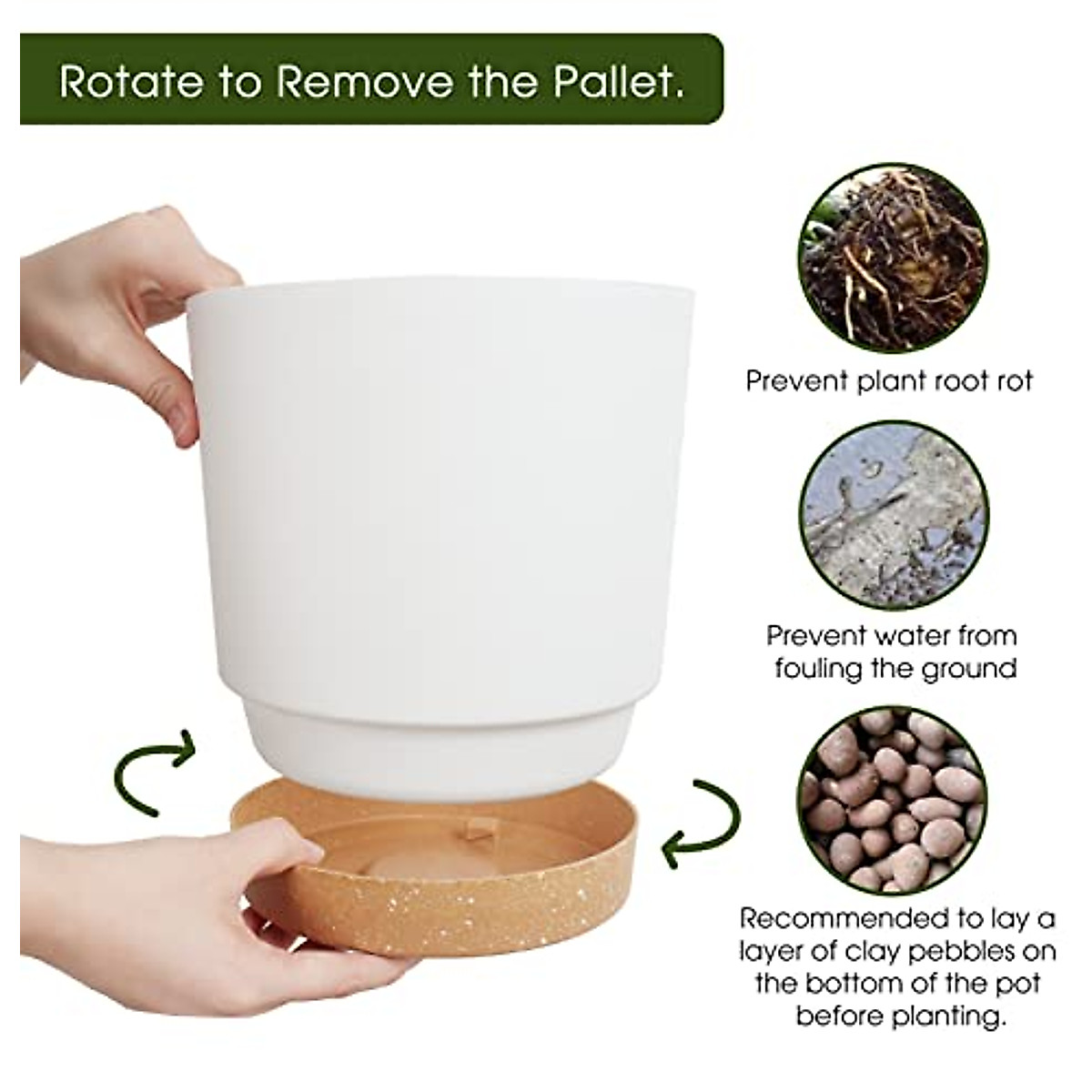 Rotate to Remove the Pallet.

Prevent plant root rot

Prevent water from fouling the ground

Recommended to lay a layer of clay pebbles on the bottom of the pot before planting.