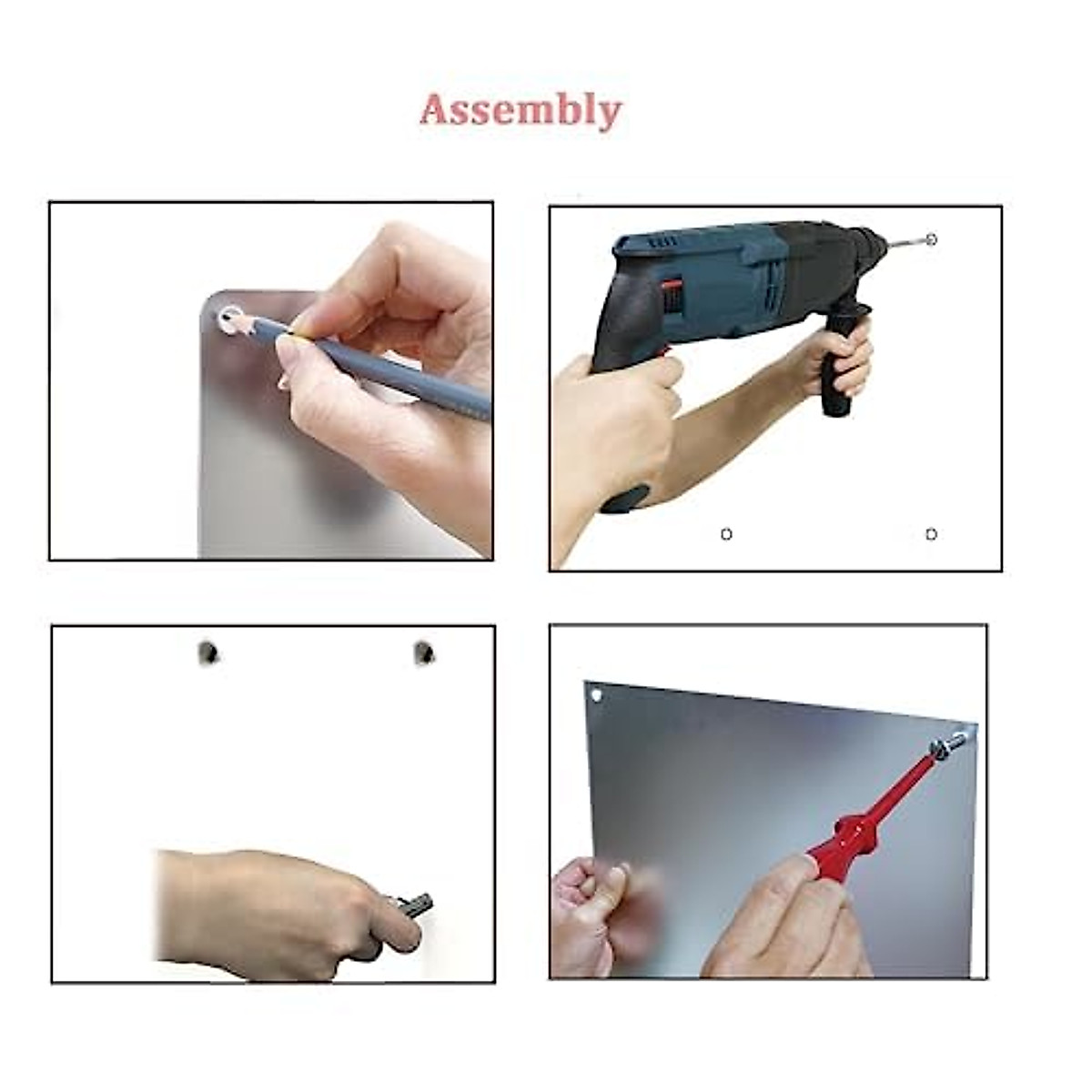 Assembly