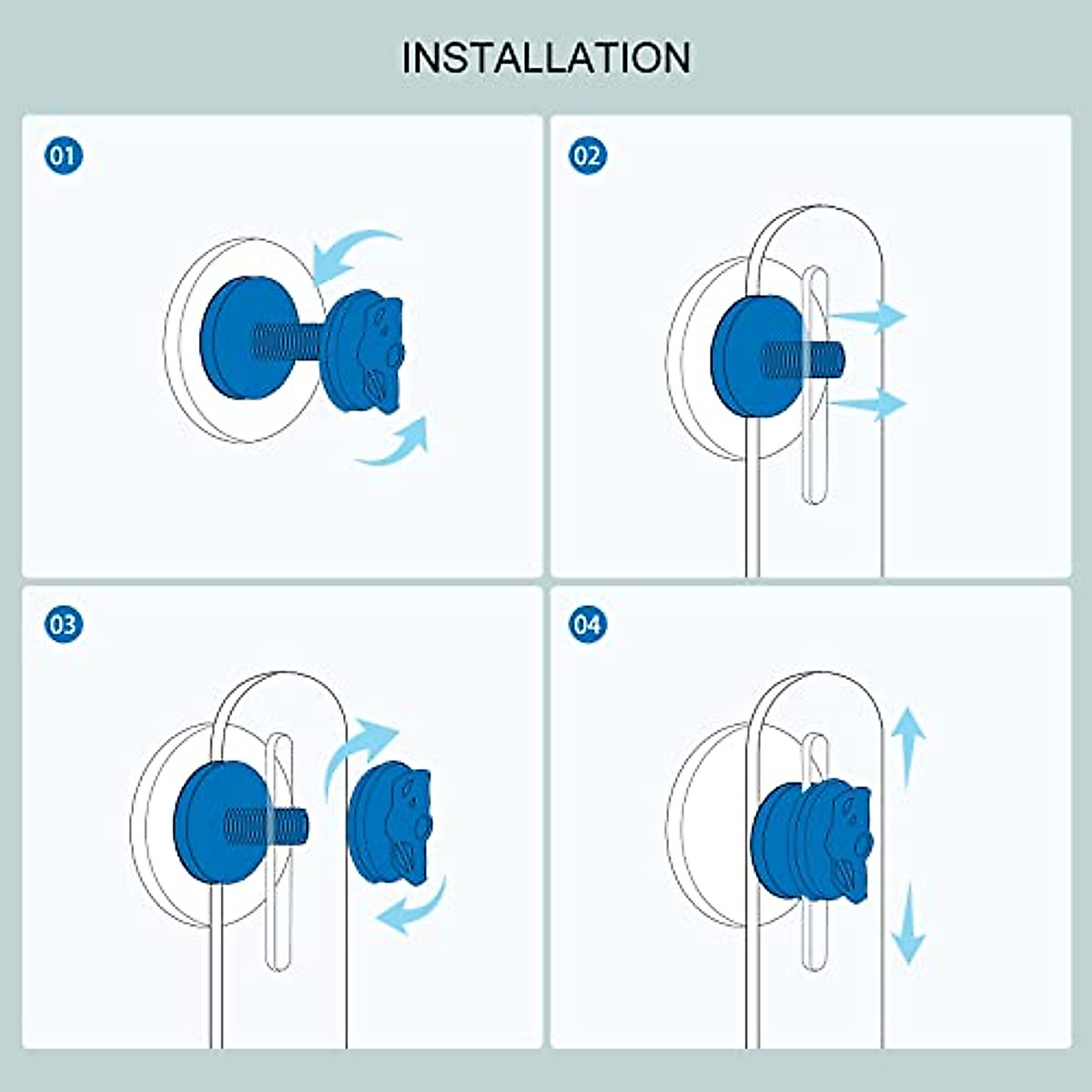 INSTALLATION

01

02

03

04