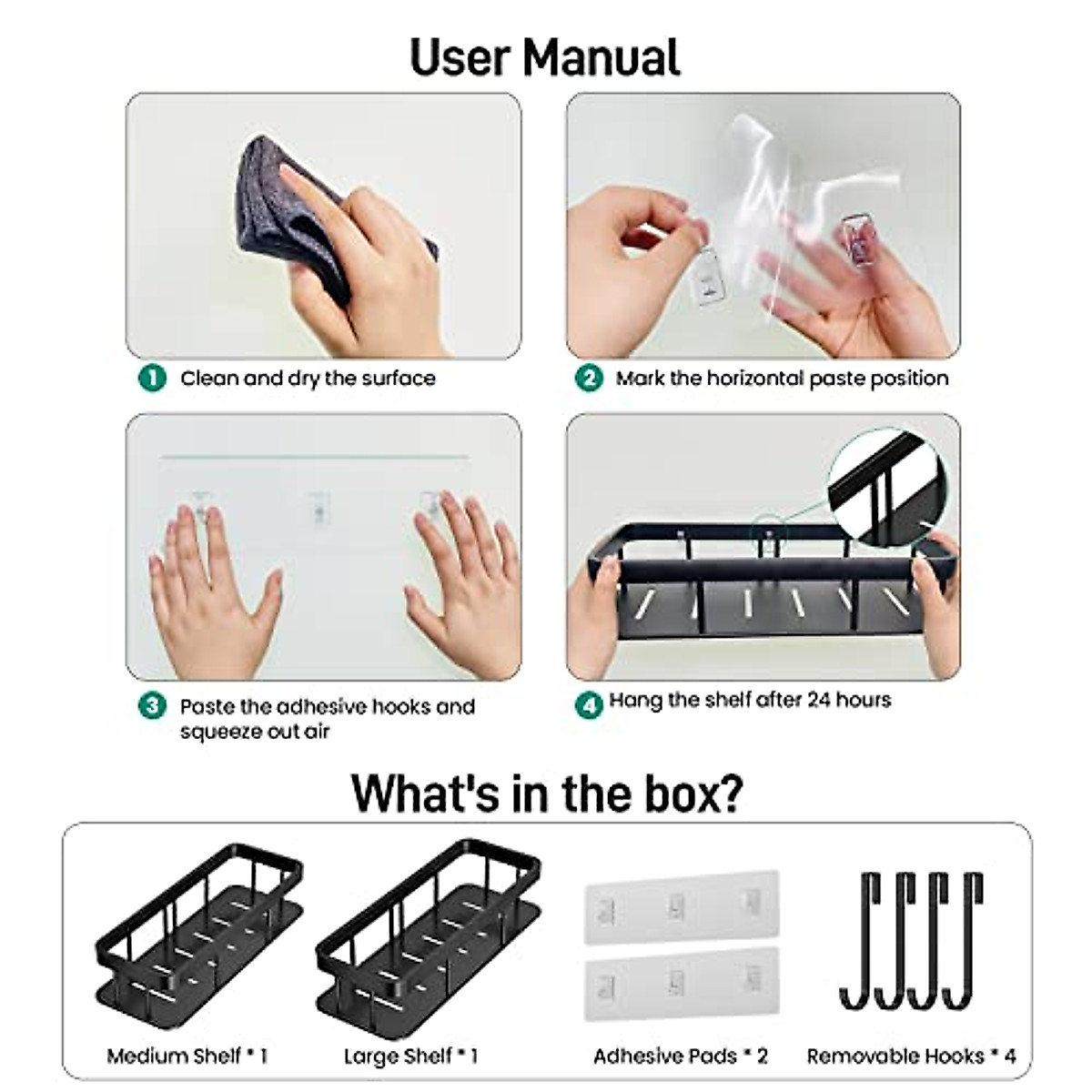 User Manual

1 Clean and dry the surface

2 Mark the horizontal paste position

3 Paste the adhesive hooks and squeeze out air

4 Hang the shelf after 24 hours

What's in the box?

Medium Shelf * 1

Large Shelf * 1

Adhesive Pads * 2

Removable Hooks * 4