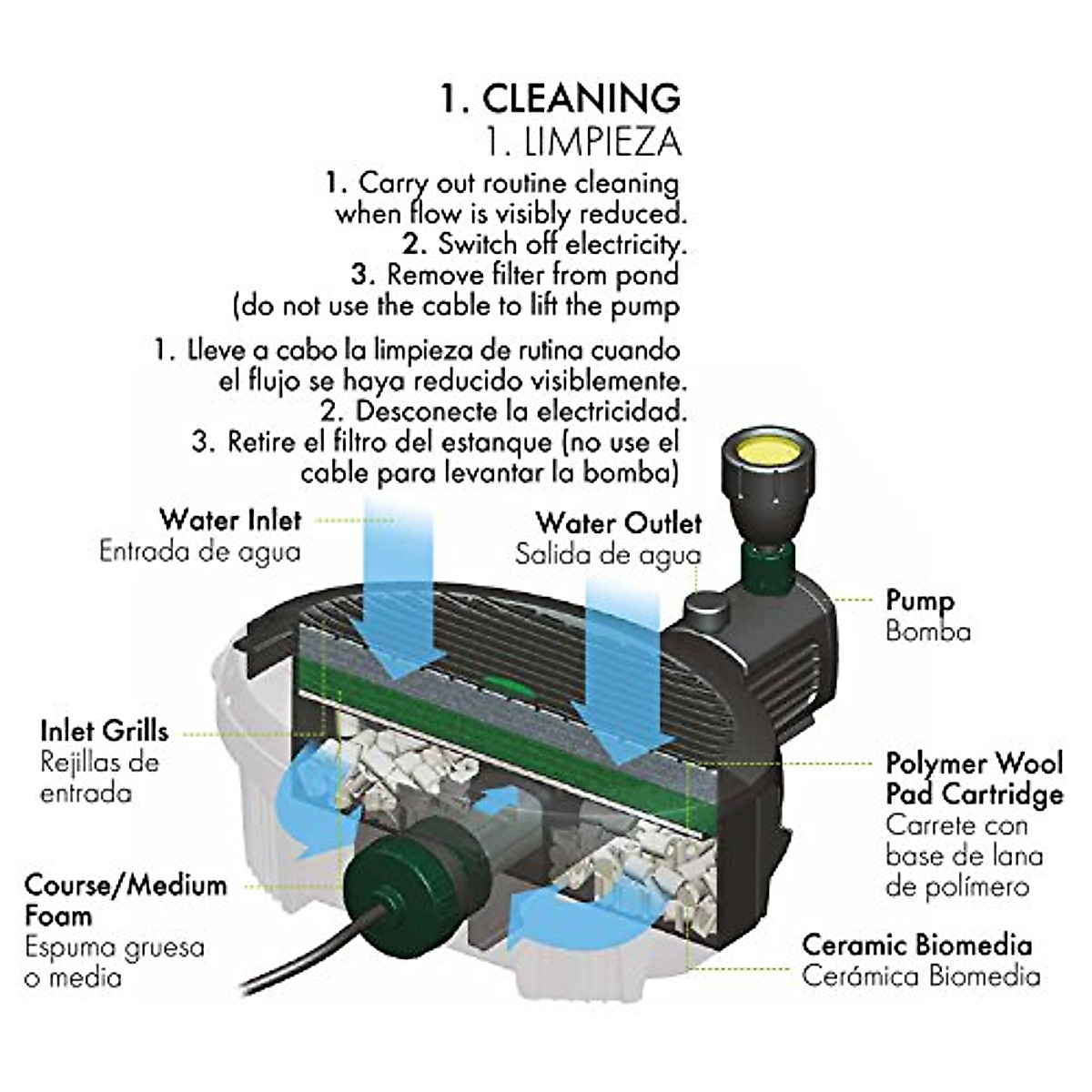 1. CLEANING
1. LIMPIEZA

1. Carry out routine cleaning when flow is visibly reduced.
2. Switch off electricity.
3. Remove filter from pond (do not use the cable to lift the pump

1. Lleve a cabo la limpieza de rutina cuando el flujo se haya reducido visiblemente.
2. Desconecte la electricidad.
3. Retire el filtro del estanque (no use el cable para levantar la bomba)

Water Inlet
Entrada de agua

Water Outlet
Salida de agua

Pump
Bomba

Inlet Grills
Rejillas de entrada

Polymer Wool Pad Cartridge
Carrete con base de lana de polímero

Course/Medium Foam
Espuma gruesa o media

Ceramic Biomedia
Cerámica Biomedia