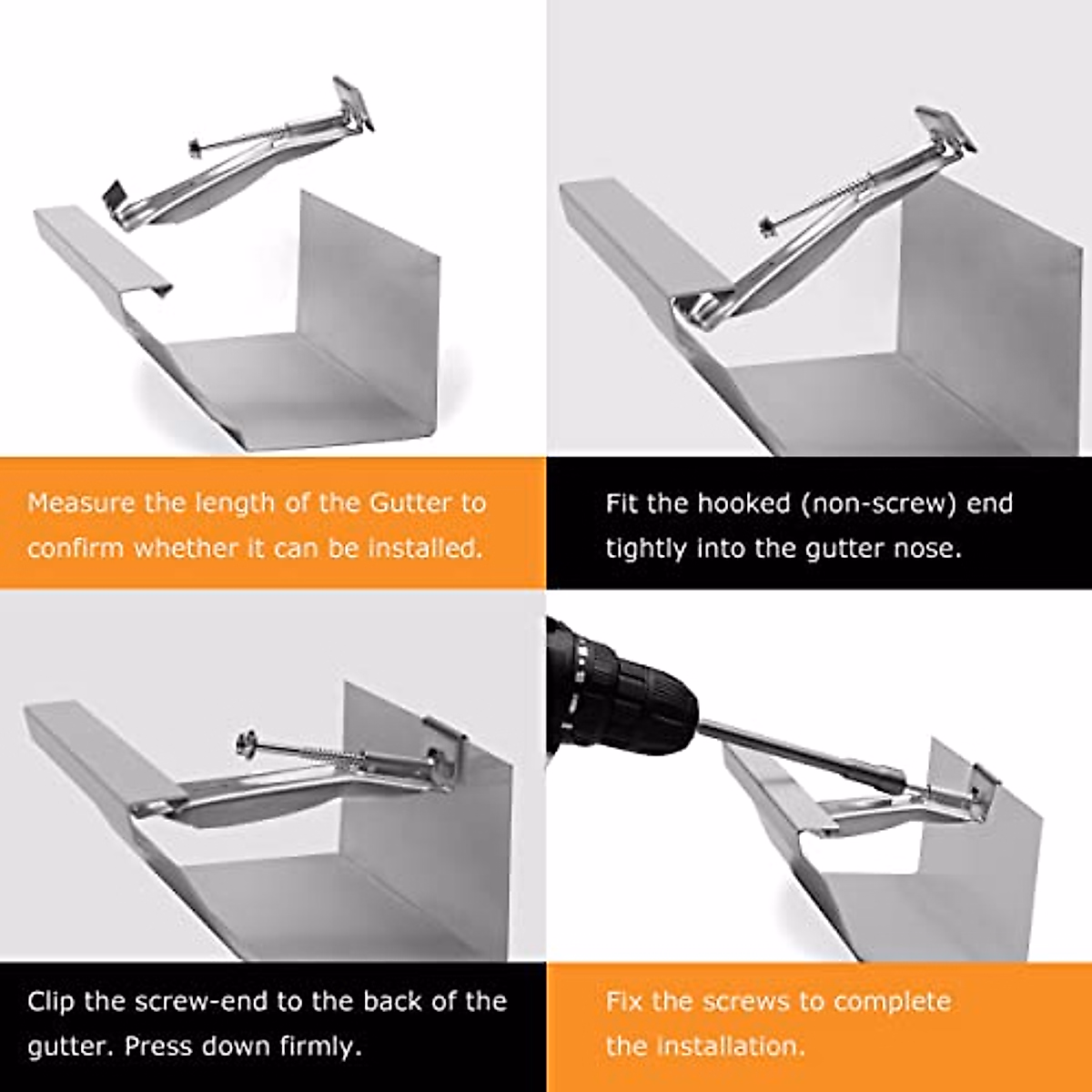 Measure the length of the Gutter to confirm whether it can be installed.

Fit the hooked (non-screw) end tightly into the gutter nose.

Clip the screw-end to the back of the gutter. Press down firmly.

Fix the screws to complete the installation.