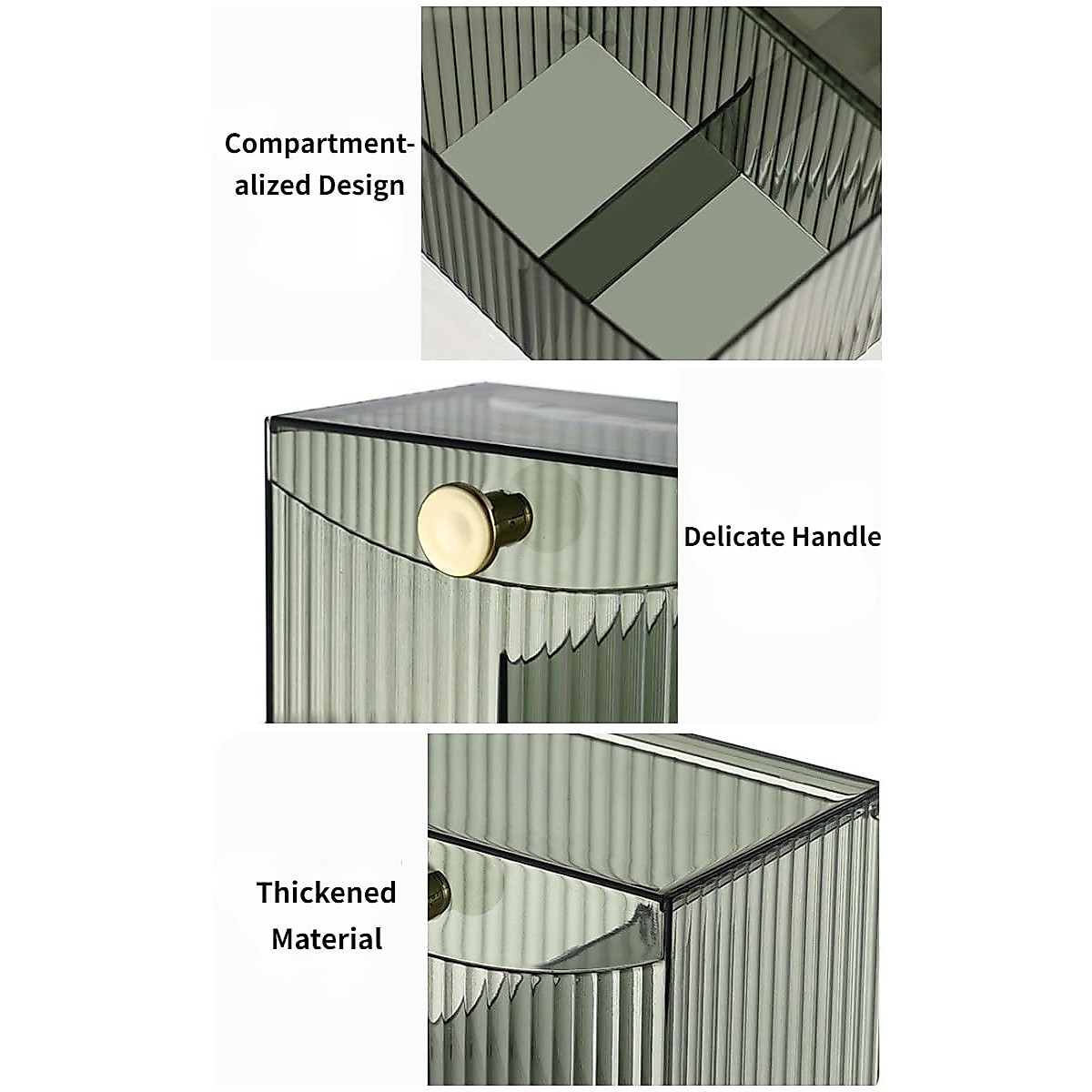 Compartmentalized Design

Delicate Handle

Thickened Material