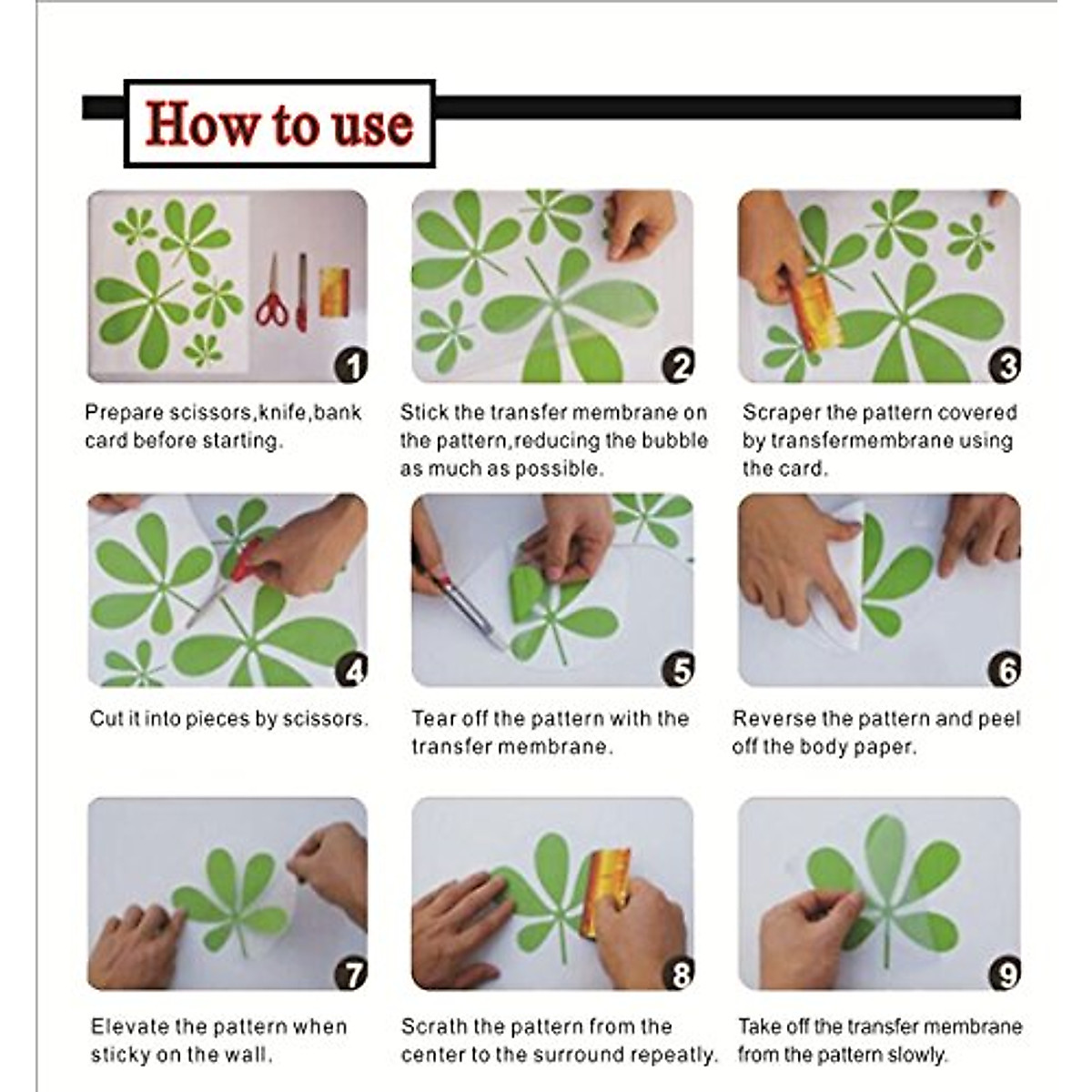 How to use

1
Prepare scissors,knife,bank card before starting.

2
Stick the transfer membrane on the pattern,reducing the bubble as much as possible.

3
Scraper the pattern covered by transfermembrane using the card.

4
Cut it into pieces by scissors.

5
Tear off the pattern with the transfer membrane.

6
Reverse the pattern and peel off the body paper.

7
Elevate the pattern when sticky on the wall.

8
Scrath the pattern from the center to the surround repeatly.

9
Take off the transfer membrane from the pattern slowly.