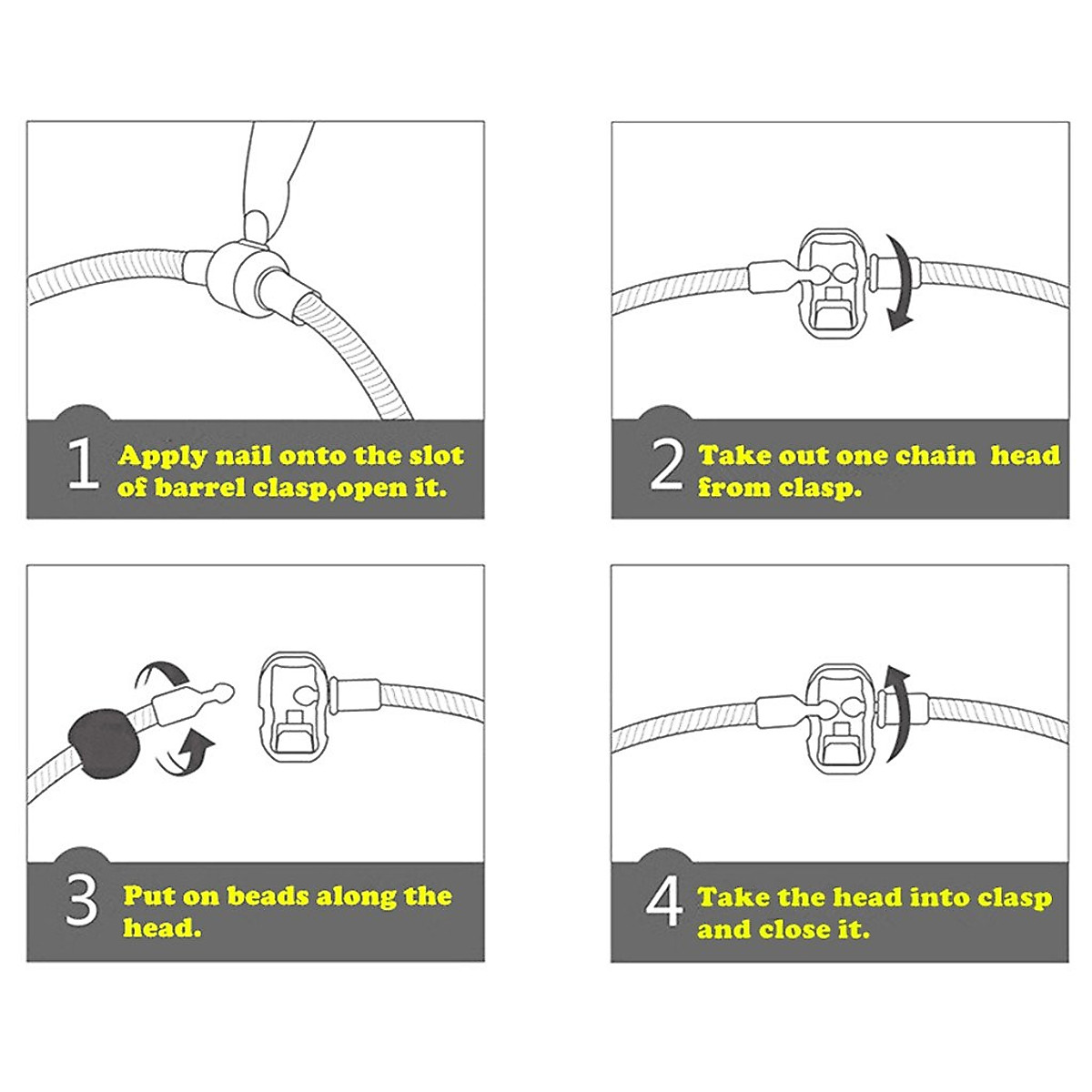 1 Apply nail onto the slot of barrel clasp,open it.

2 Take out one chain head from clasp.

3 Put on beads along the head.

4 Take the head into clasp and close it.