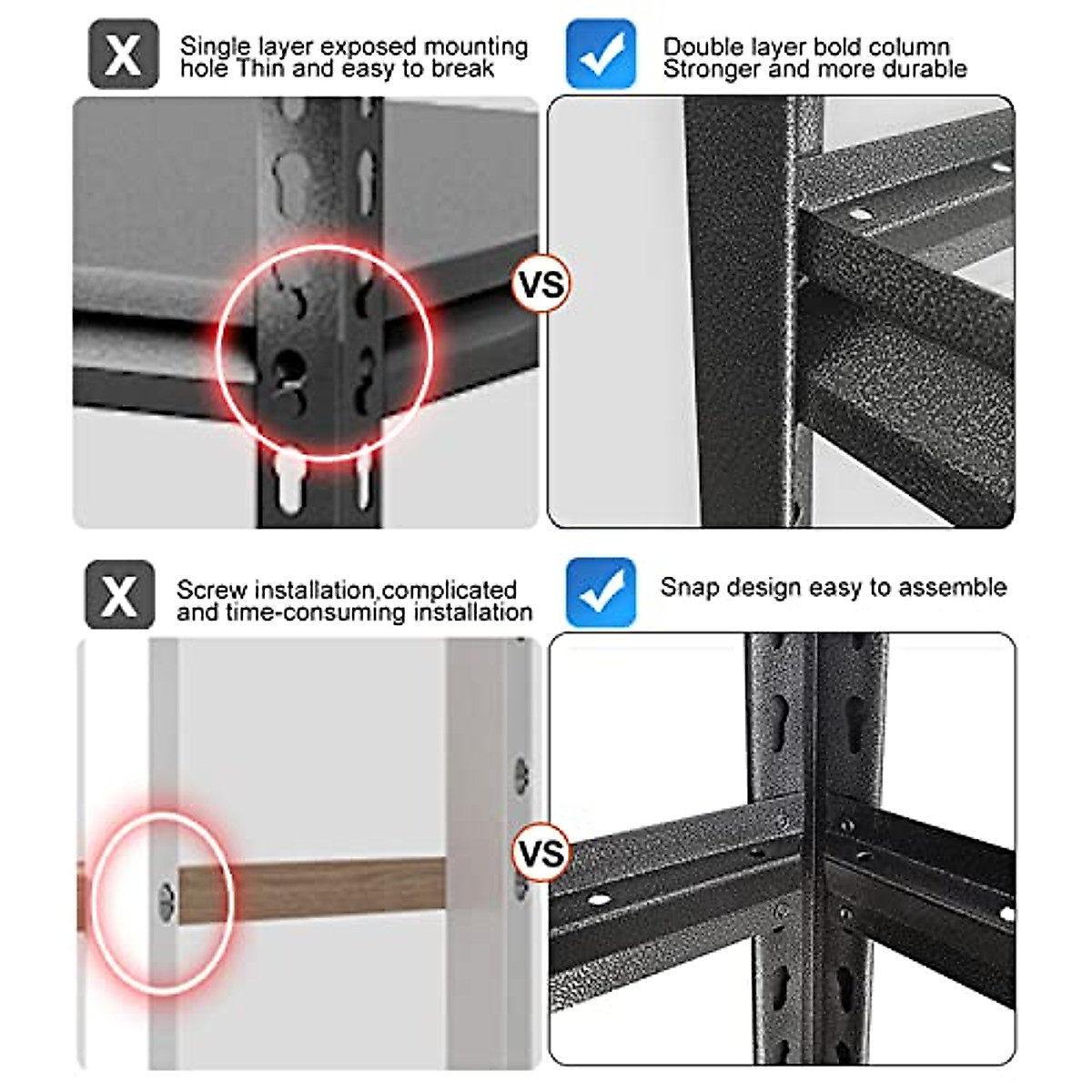 X Single layer exposed mounting hole Thin and easy to break

Double layer bold column Stronger and more durable

VS

X Screw installation,complicated and time-consuming installation

Snap design easy to assemble

VS