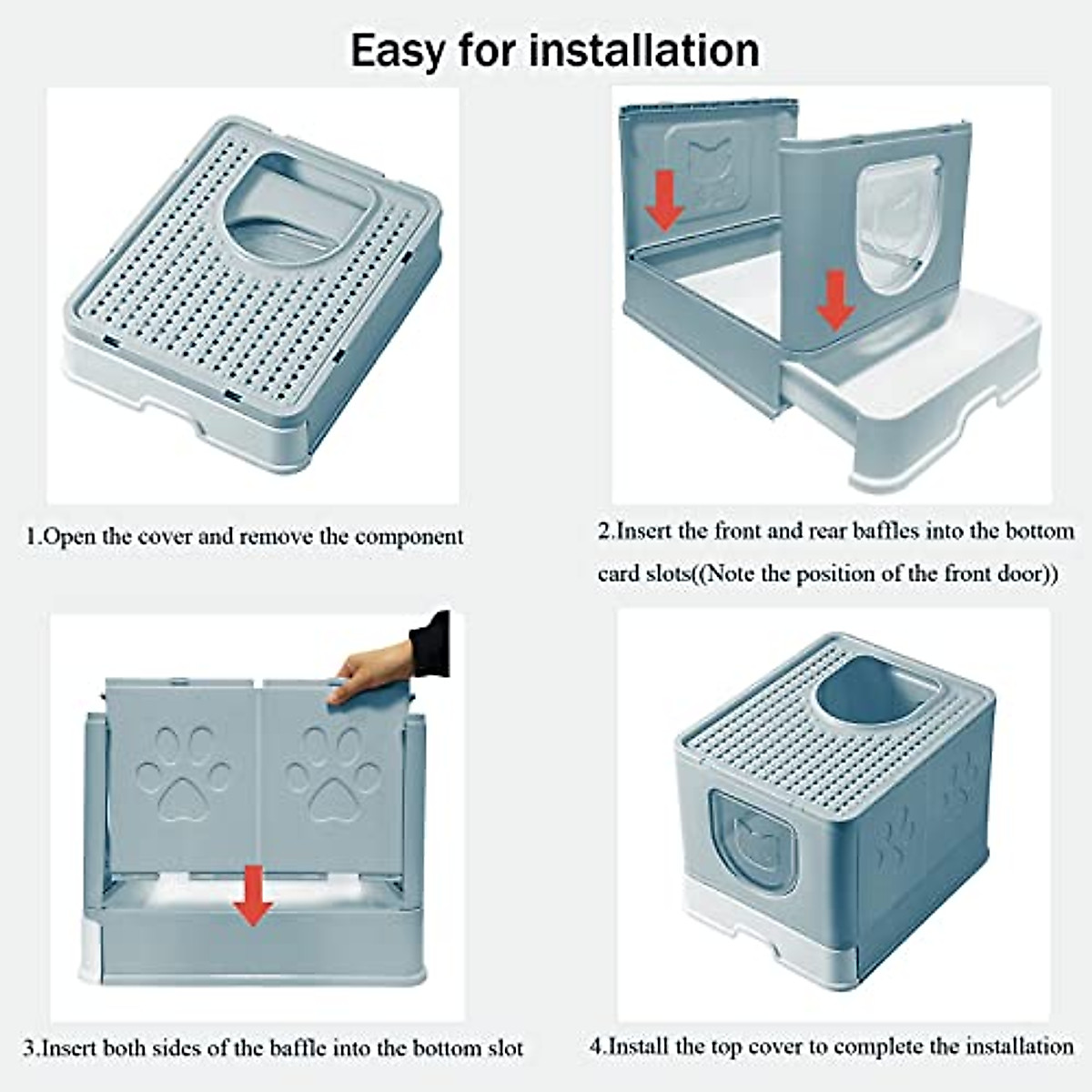 Easy for installation

1.Open the cover and remove the component

2.Insert the front and rear baffles into the bottom card slots((Note the position of the front door))

3.Insert both sides of the baffle into the bottom slot

4.Install the top cover to complete the installation