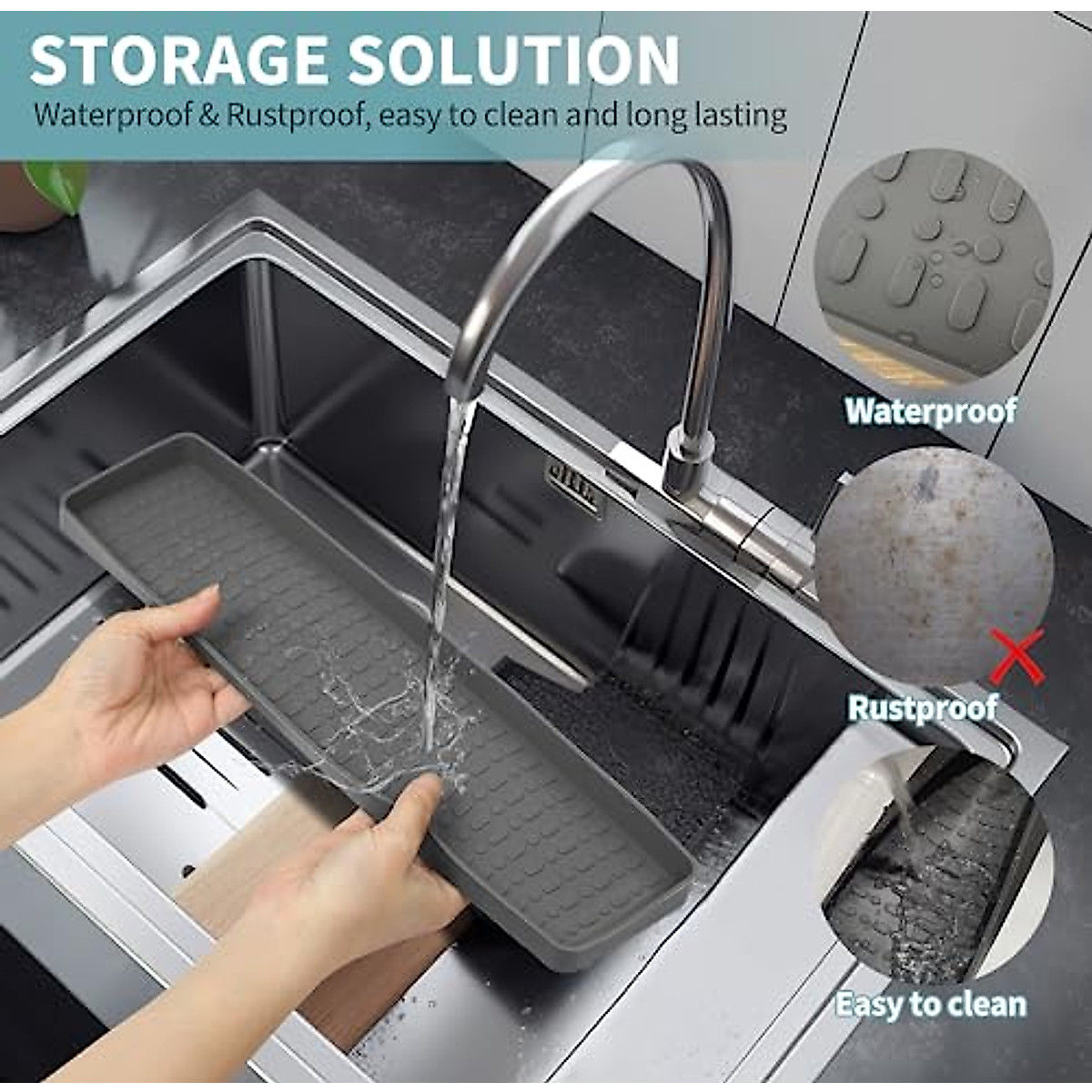 STORAGE SOLUTION
Waterproof & Rustproof, easy to clean and long lasting

Waterproof

Rustproof

Easy to clean