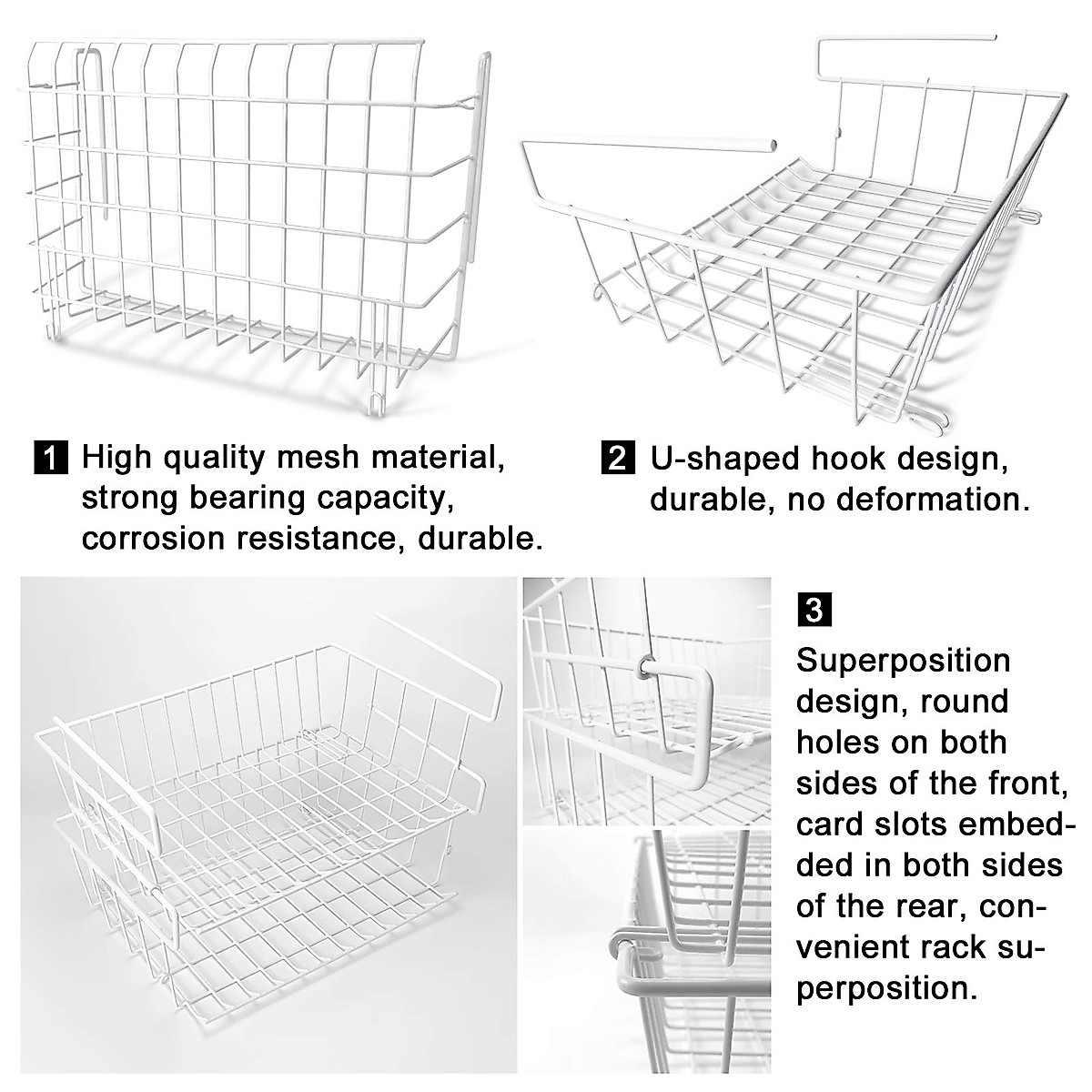 1 High quality mesh material, strong bearing capacity, corrosion resistance, durable.

2 U-shaped hook design, durable, no deformation.

3

Superposition design, round holes on both sides of the front, card slots embedded in both sides of the rear, convenient rack superposition.