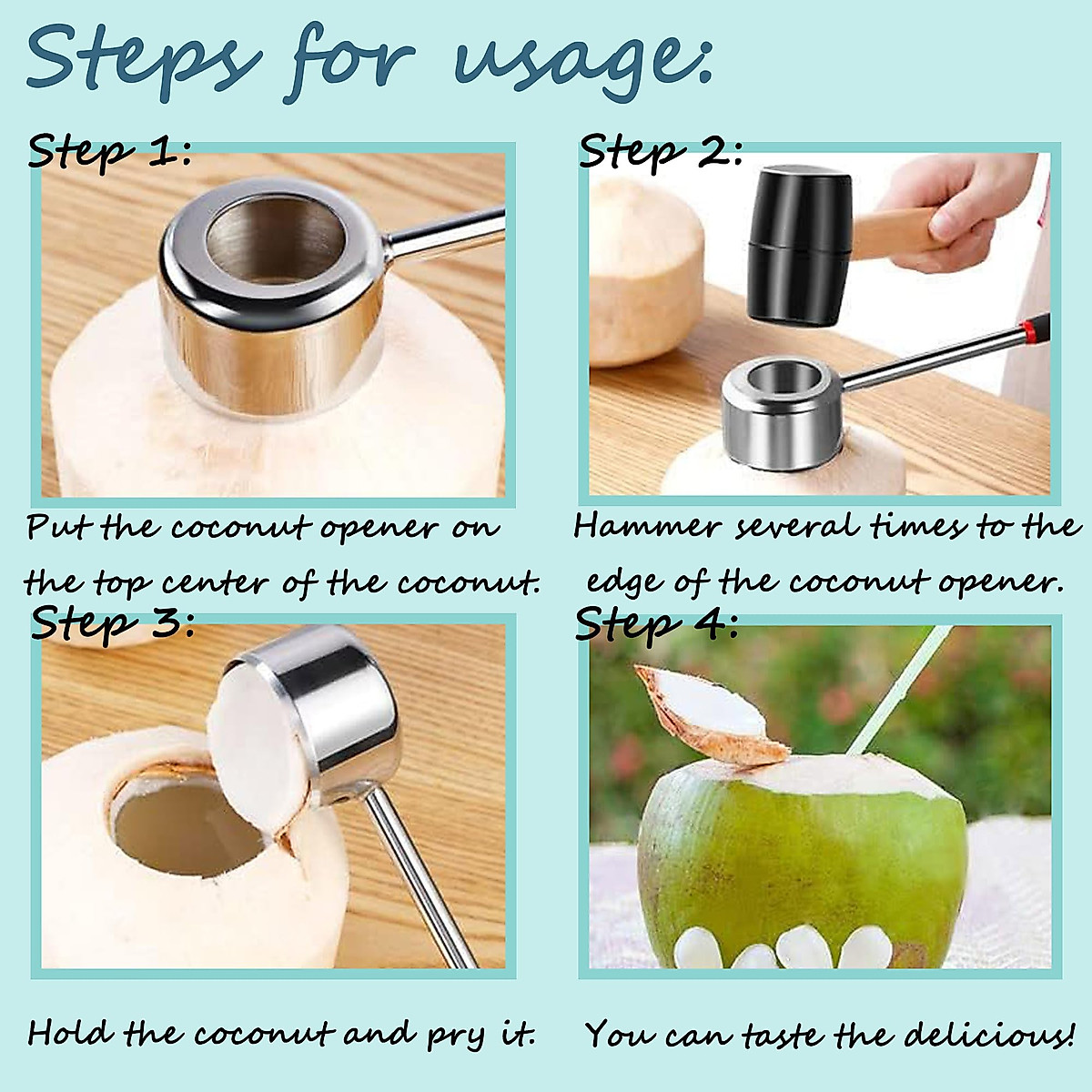 Steps for usage:

Step 1:

Put the coconut opener on the top center of the coconut.

Step 2:

Hammer several times to the edge of the coconut opener.

Step 3:

Hold the coconut and pry it.

Step 4:

You can taste the delicious!