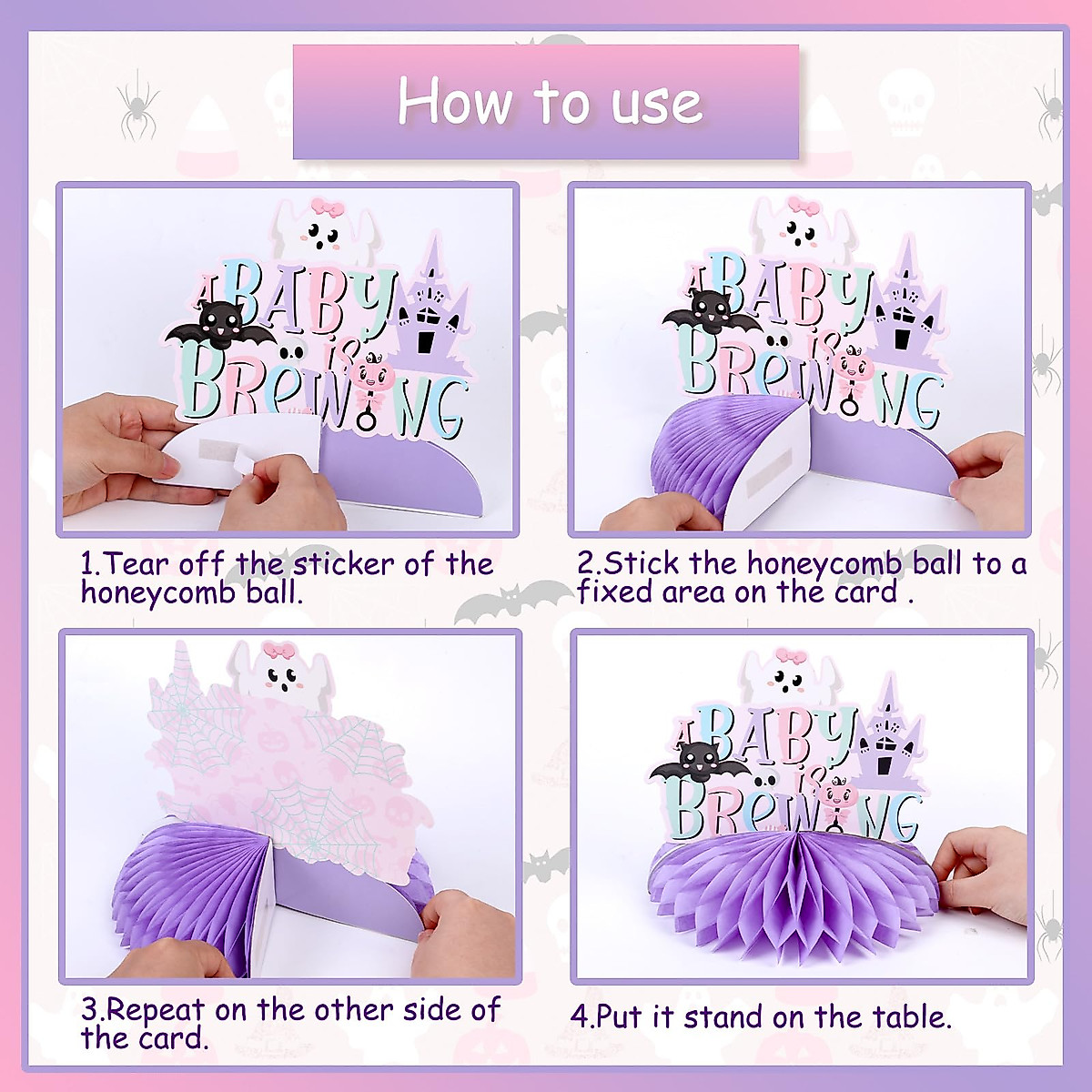 How to use

A BABY is BREWING

1.Tear off the sticker of the honeycomb ball.

A BABY is BREWING

2.Stick the honeycomb ball to a fixed area on the card .

3.Repeat on the other side of the card.

A BABY is BREWING

4.Put it stand on the table.