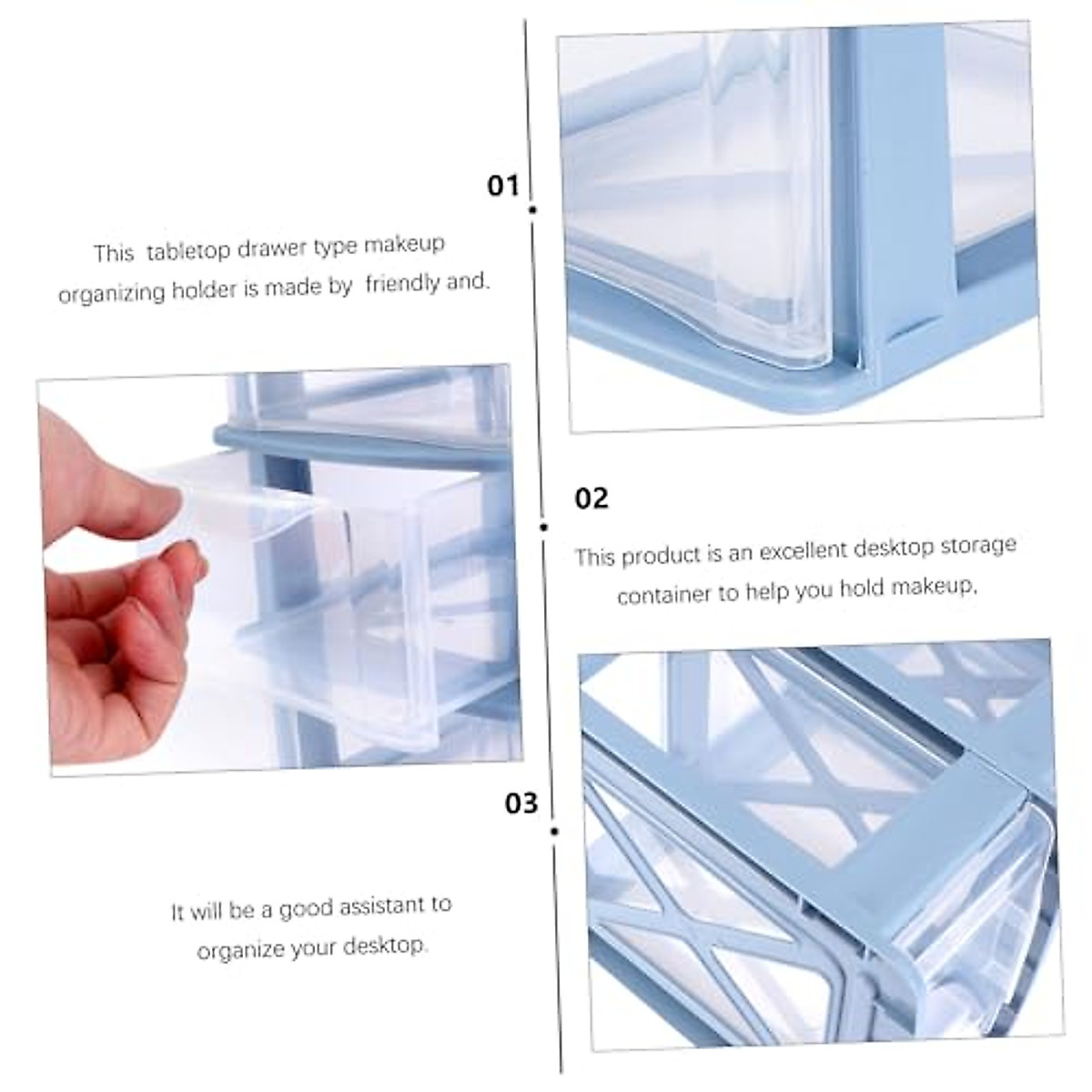 01

This tabletop drawer type makeup organizing holder is made by friendly and.

02

This product is an excellent desktop storage container to help you hold makeup.

03

It will be a good assistant to organize your desktop.