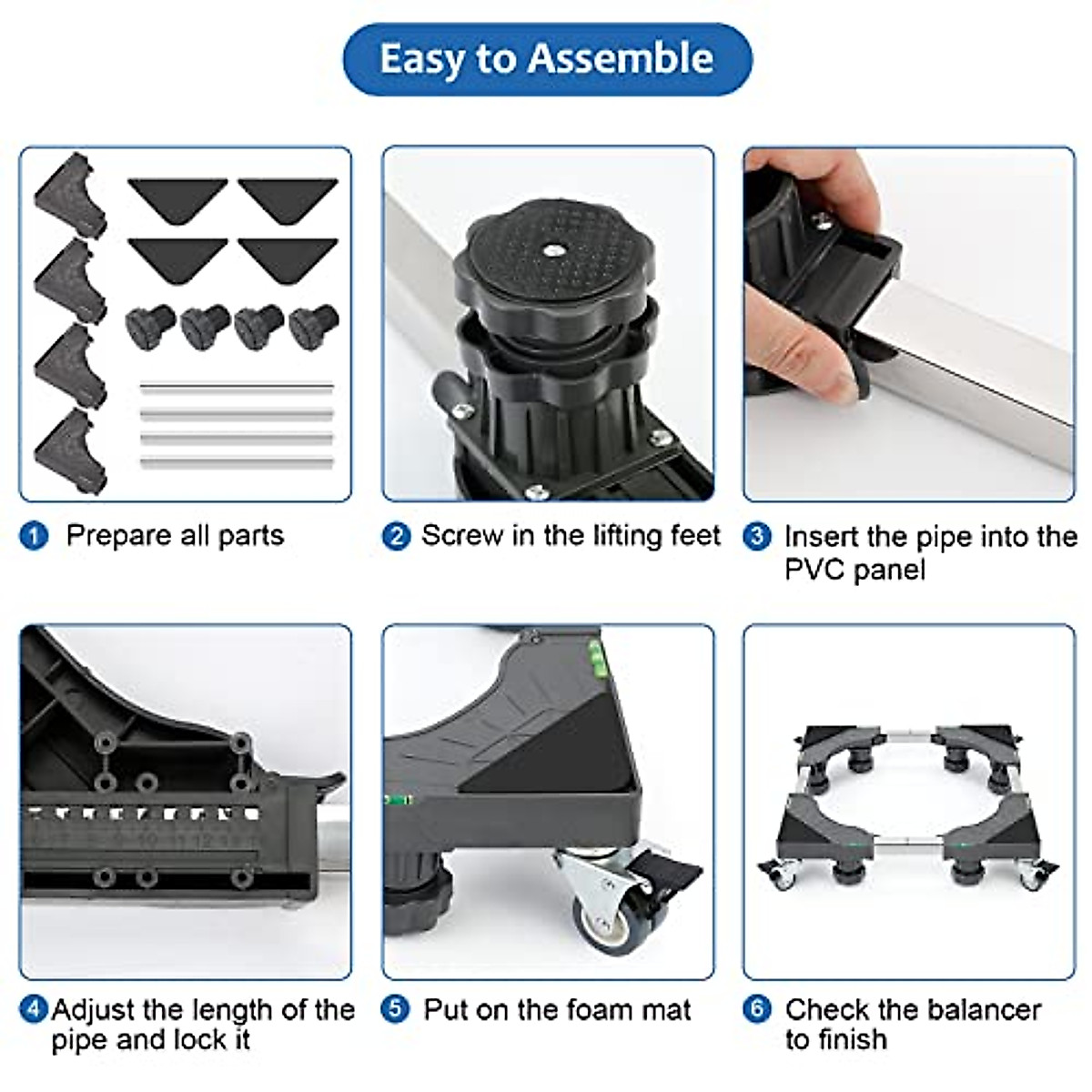 Easy to Assemble

1 Prepare all parts

2 Screw in the lifting feet

3 Insert the pipe into the PVC panel

4 Adjust the length of the pipe and lock it

5 Put on the foam mat

6 Check the balancer to finish