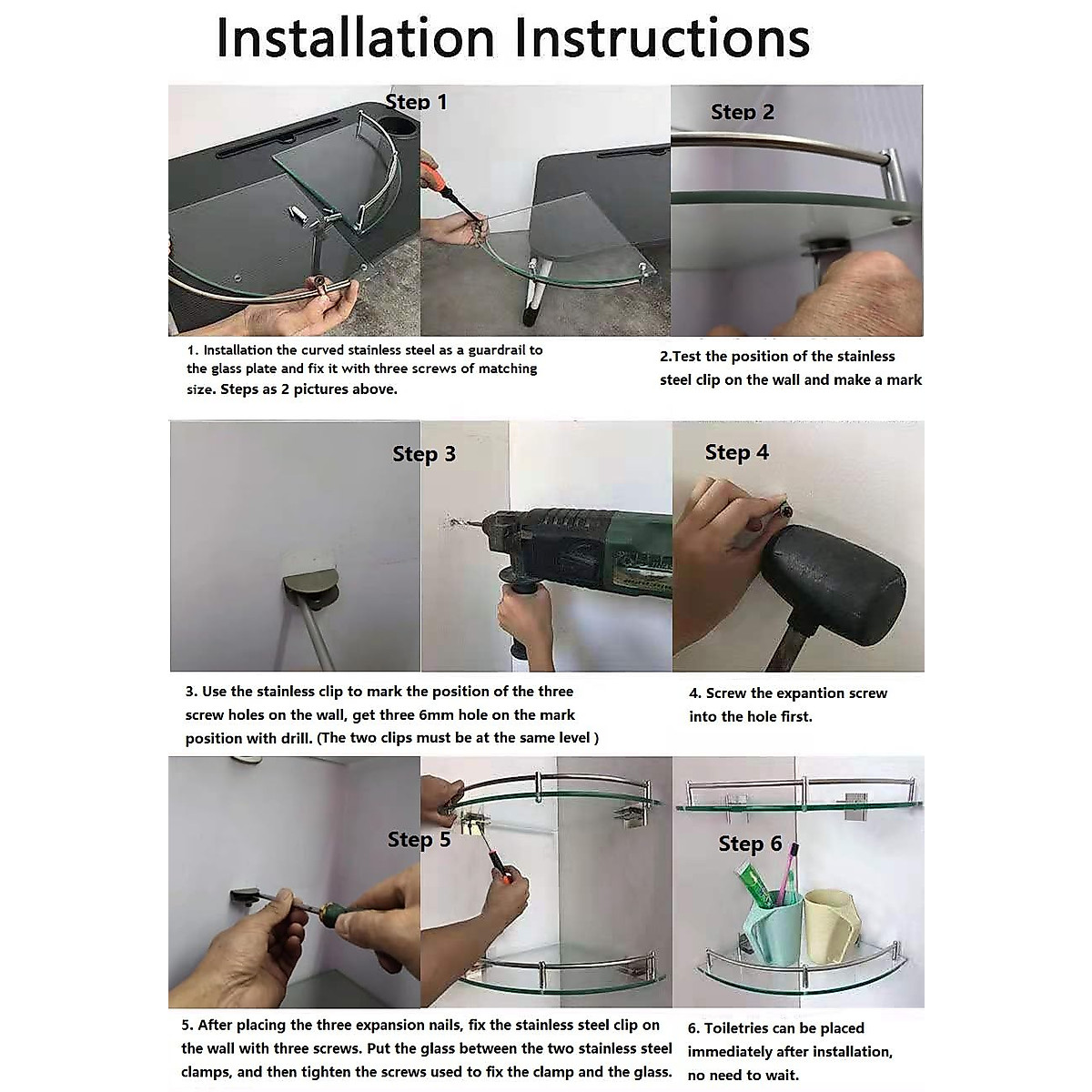 Installation Instructions

Step 1

Step 2

1. Installation the curved stainless steel as a guardrail to the glass plate and fix it with three screws of matching size. Steps as 2 pictures above.

2.Test the position of the stainless steel clip on the wall and make a mark

Step 3

Step 4

3. Use the stainless clip to mark the position of the three screw holes on the wall, get three 6mm hole on the mark position with drill. (The two clips must be at the same level )

4. Screw the expantion screw into the hole first.

Step 5

Step 6

5. After placing the three expansion nails, fix the stainless steel clip on the wall with three screws. Put the glass between the two stainless steel clamps, and then tighten the screws used to fix the clamp and the glass.

6. Toiletries can be placed immediately after installation, no need to wait.