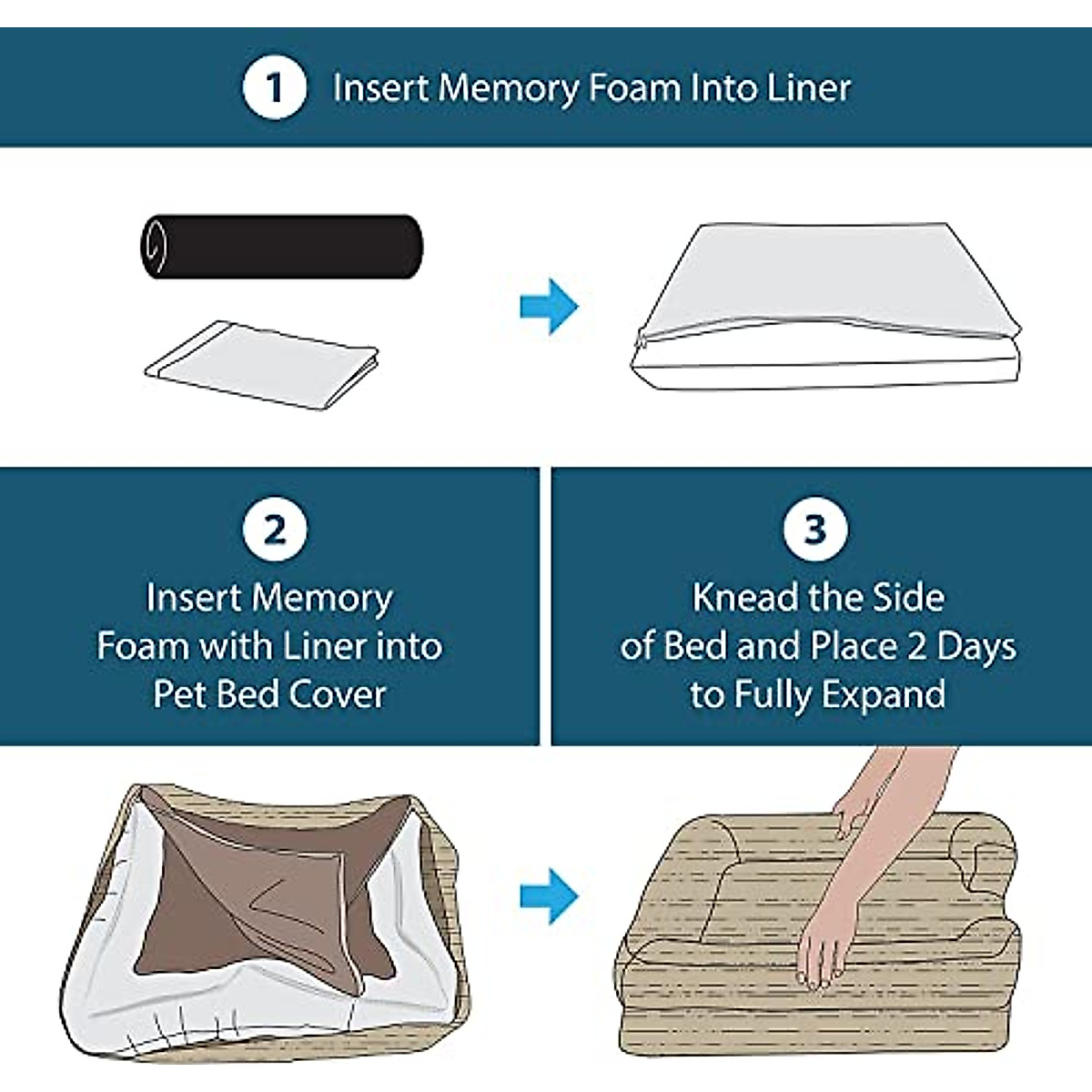 1 Insert Memory Foam Into Liner

2 Insert Memory Foam with Liner into Pet Bed Cover

3 Knead the Side of Bed and Place 2 Days to Fully Expand