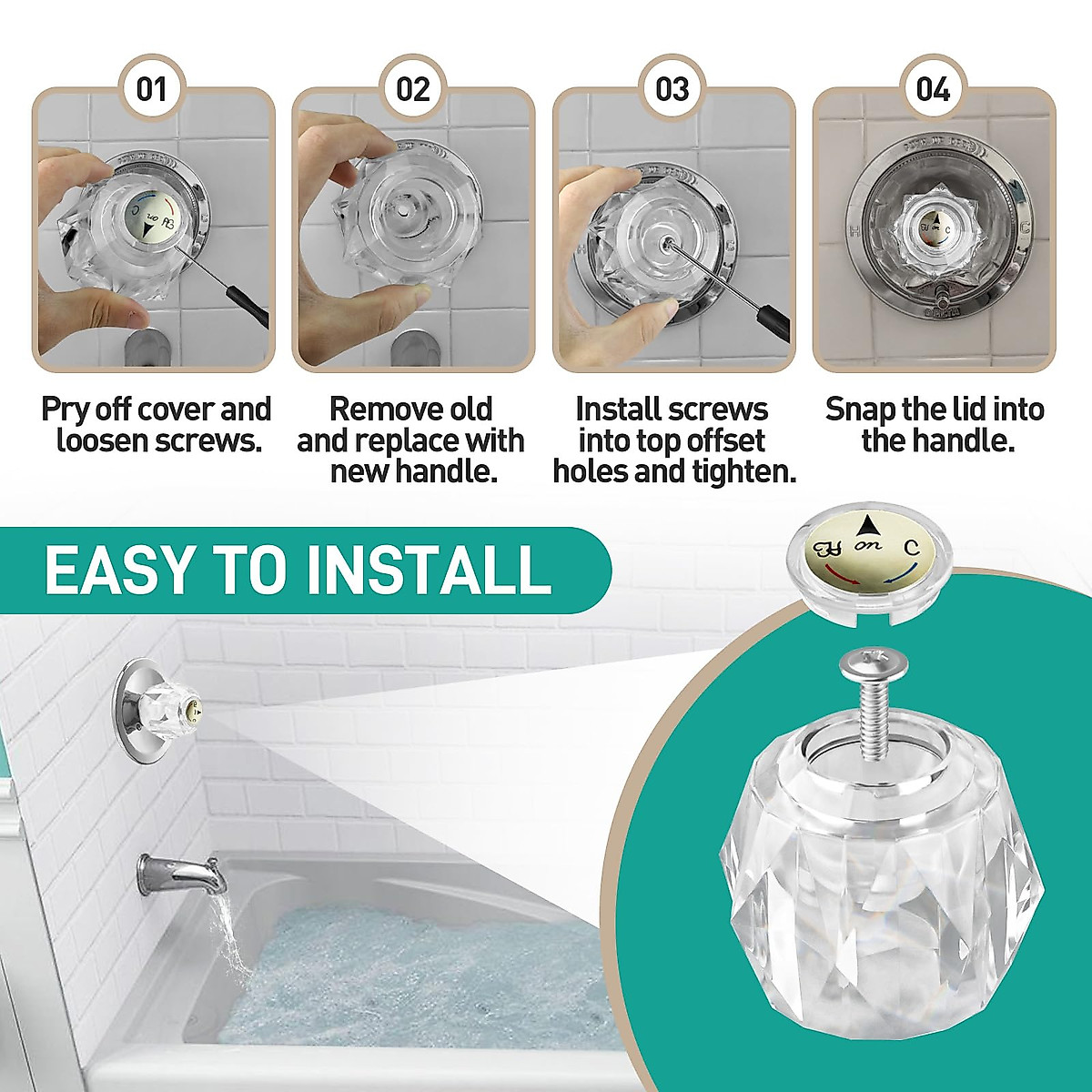 01

Pry off cover and loosen screws.

02

Remove old and replace with new handle.

03

Install screws into top offset holes and tighten.

04

Snap the lid into the handle.

EASY TO INSTALL

H on C