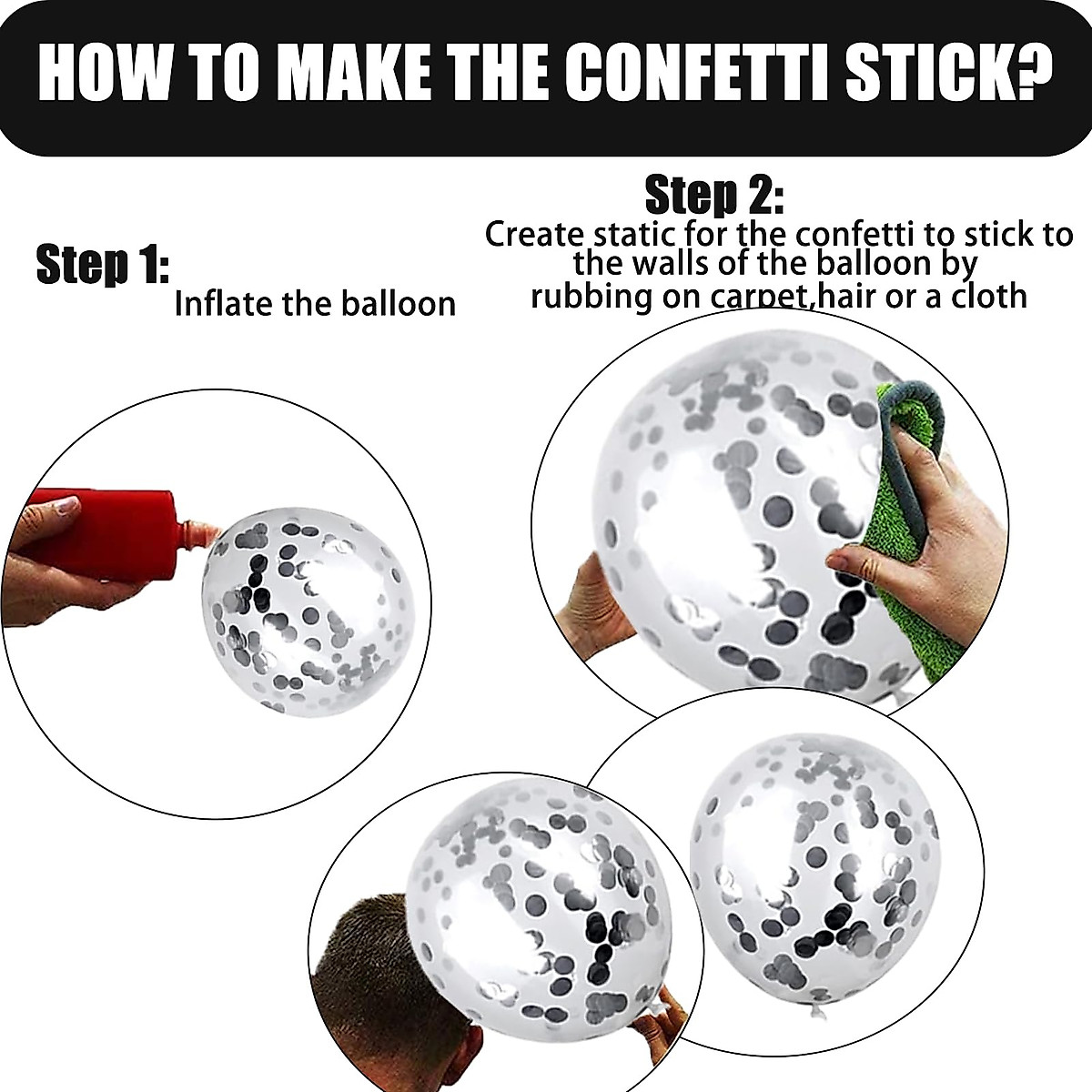 HOW TO MAKE THE CONFETTI STICK?

Step 1:
Inflate the balloon

Step 2:
Create static for the confetti to stick to the walls of the balloon by rubbing on carpet,hair or a cloth