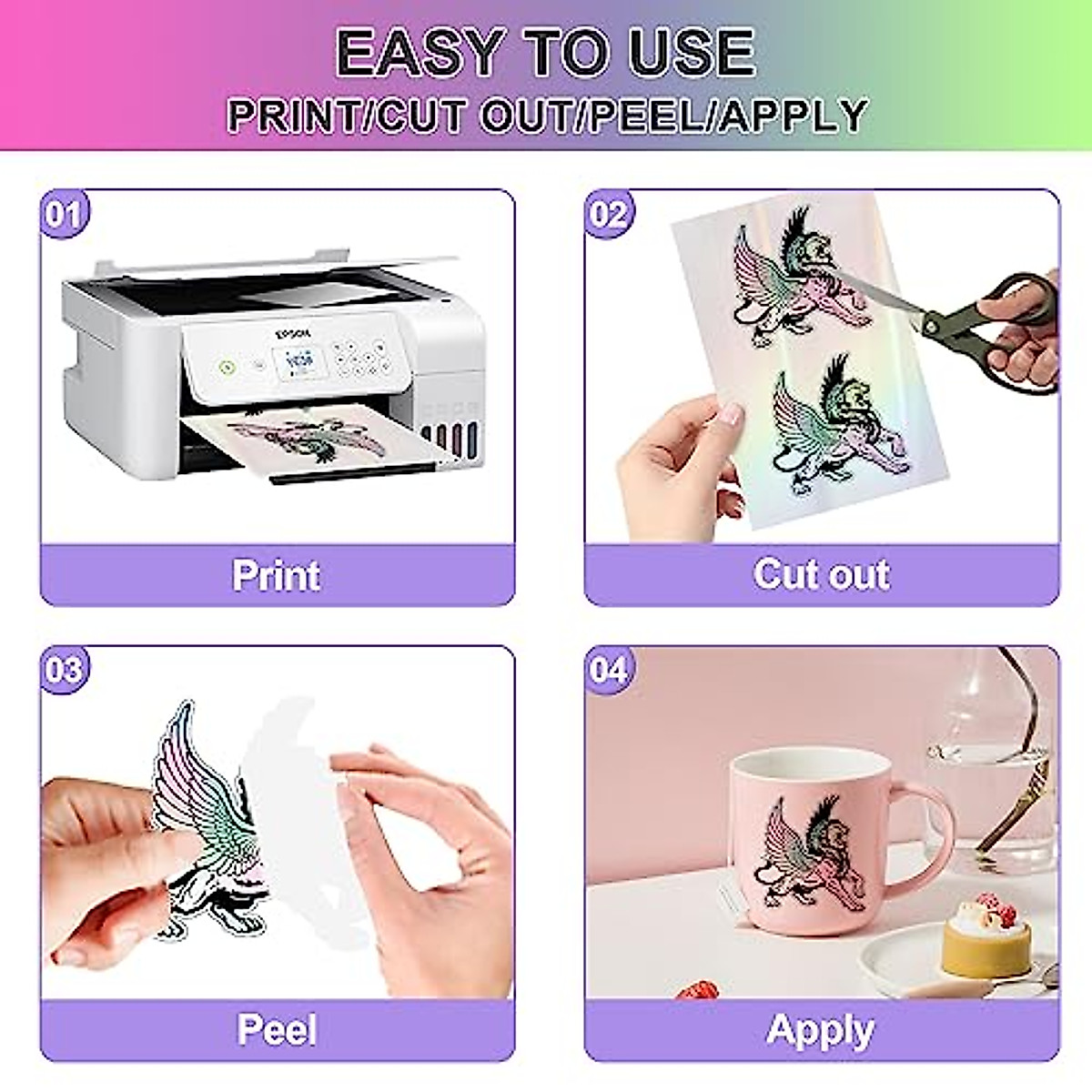 EASY TO USE
PRINT/CUT OUT/PEEL/APPLY

01

EPSON

Print

02

Cut out

03

Peel

04

Apply