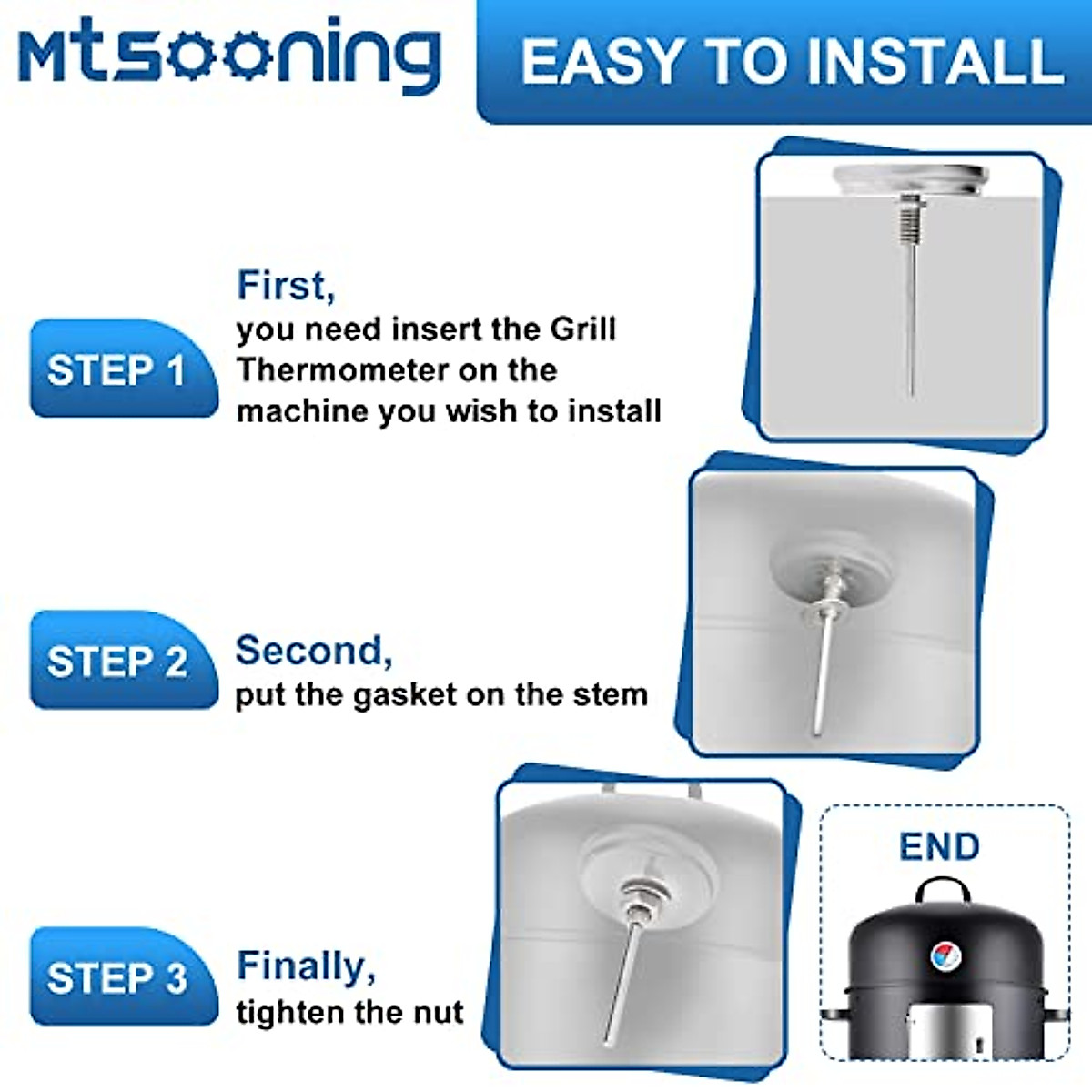 mtsooning

EASY TO INSTALL

STEP 1

First,
you need insert the Grill Thermometer on the machine you wish to install

STEP 2

Second,
put the gasket on the stem

STEP 3

Finally,
tighten the nut

END